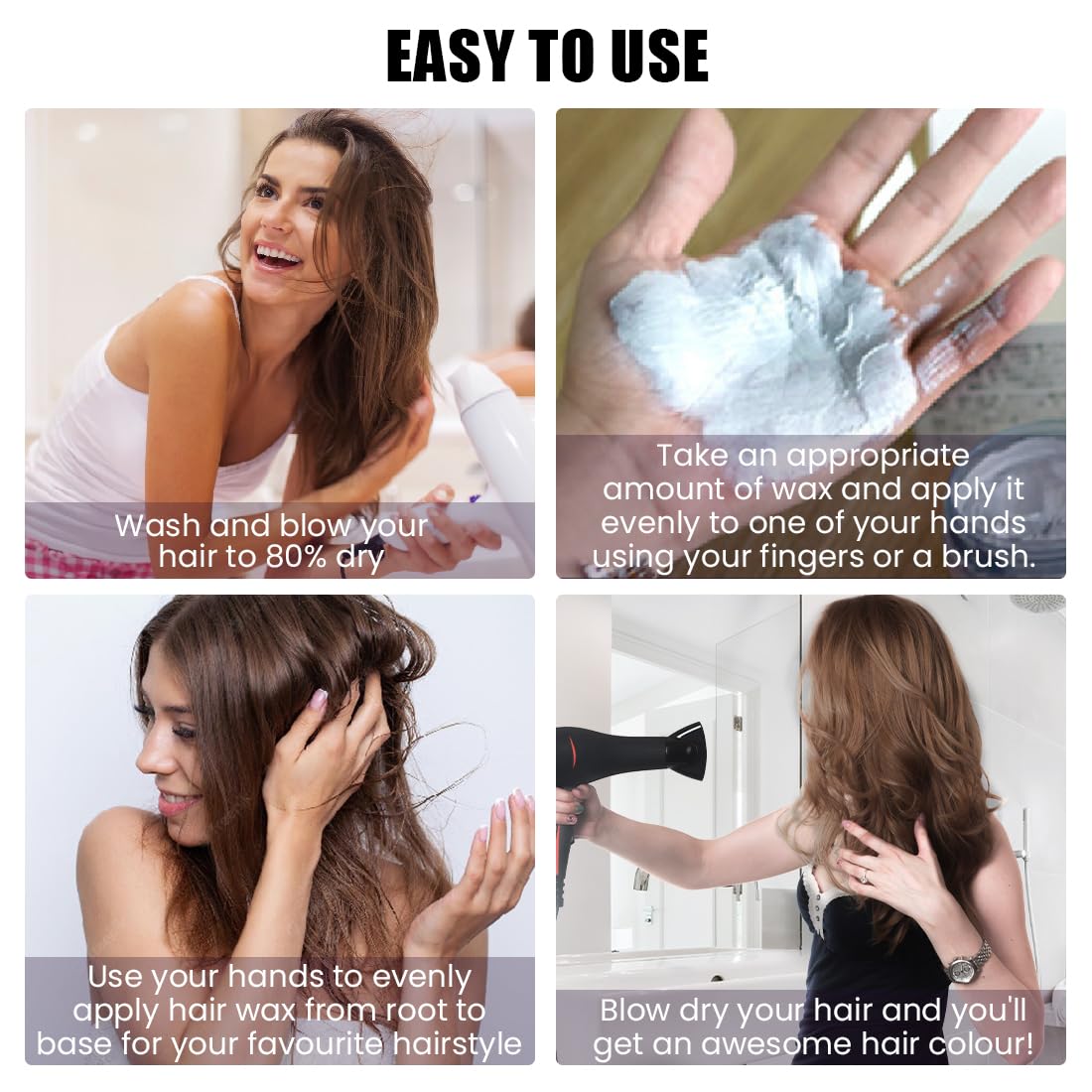 EASY TO USE

Wash and blow your hair to 80% dry

Take an appropriate amount of wax and apply it evenly to one of your hands using your fingers or a brush.

Use your hands to evenly apply hair wax from root to base for your favourite hairstyle

Blow dry your hair and you'll get an awesome hair colour!