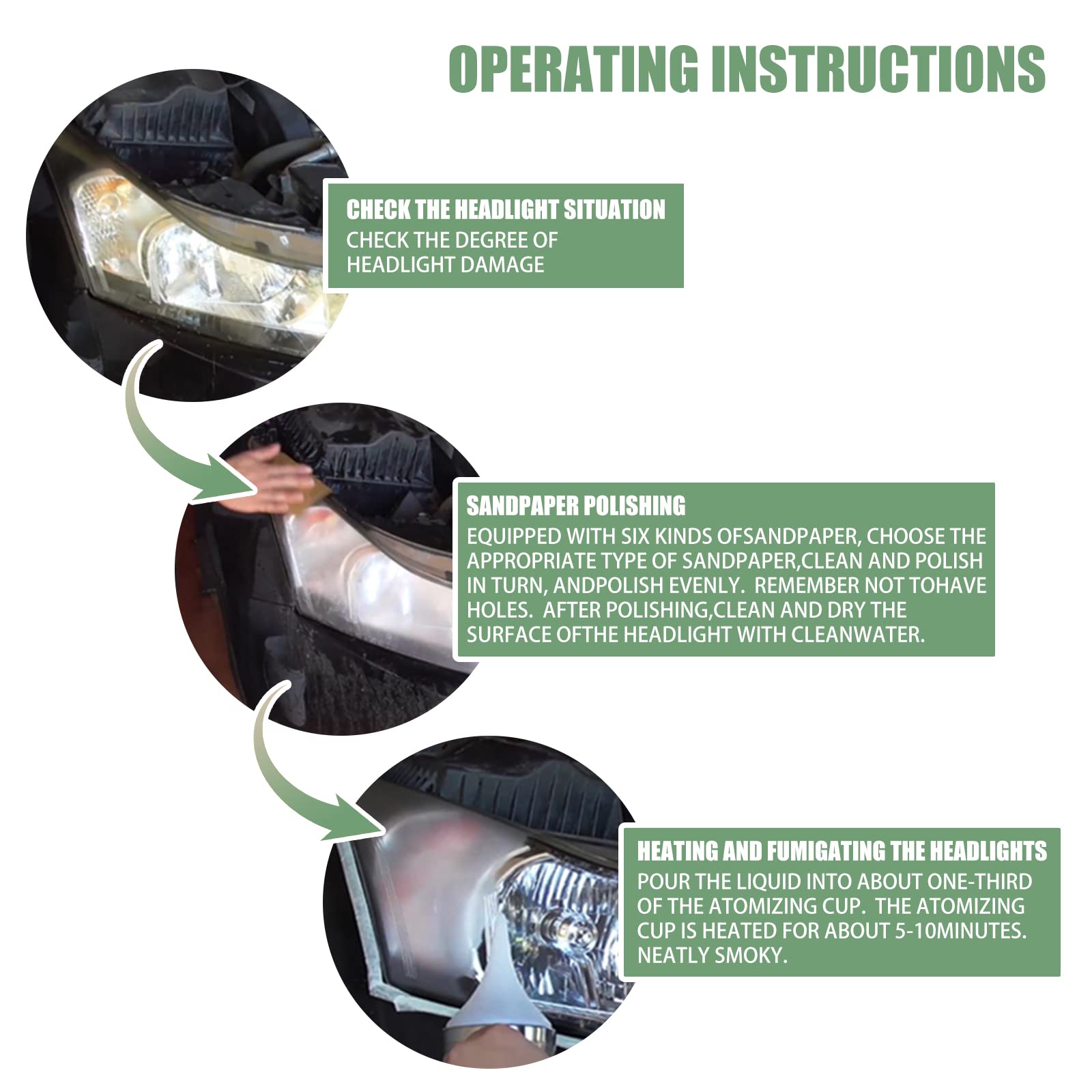 OPERATING INSTRUCTIONS

CHECK THE HEADLIGHT SITUATION
CHECK THE DEGREE OF HEADLIGHT DAMAGE

SANDPAPER POLISHING
EQUIPPED WITH SIX KINDS OFSANDPAPER, CHOOSE THE APPROPRIATE TYPE OF SANDPAPER,CLEAN AND POLISH IN TURN, ANDPOLISH EVENLY. REMEMBER NOT TOHAVE HOLES. AFTER POLISHING,CLEAN AND DRY THE SURFACE OFTHE HEADLIGHT WITH CLEANWATER.

HEATING AND FUMIGATING THE HEADLIGHTS
POUR THE LIQUID INTO ABOUT ONE-THIRD OF THE ATOMIZING CUP. THE ATOMIZING CUP IS HEATED FOR ABOUT 5-10MINUTES. NEATLY SMOKY.