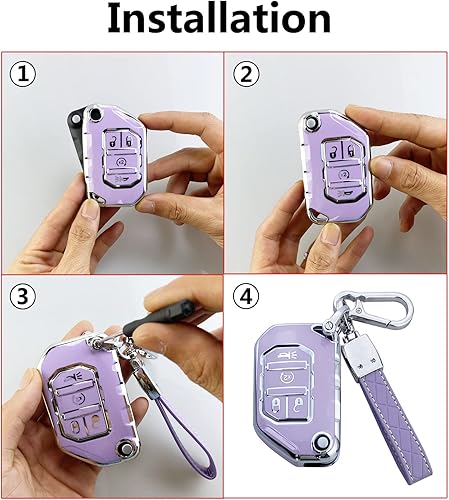 Installation

①

②

③

④