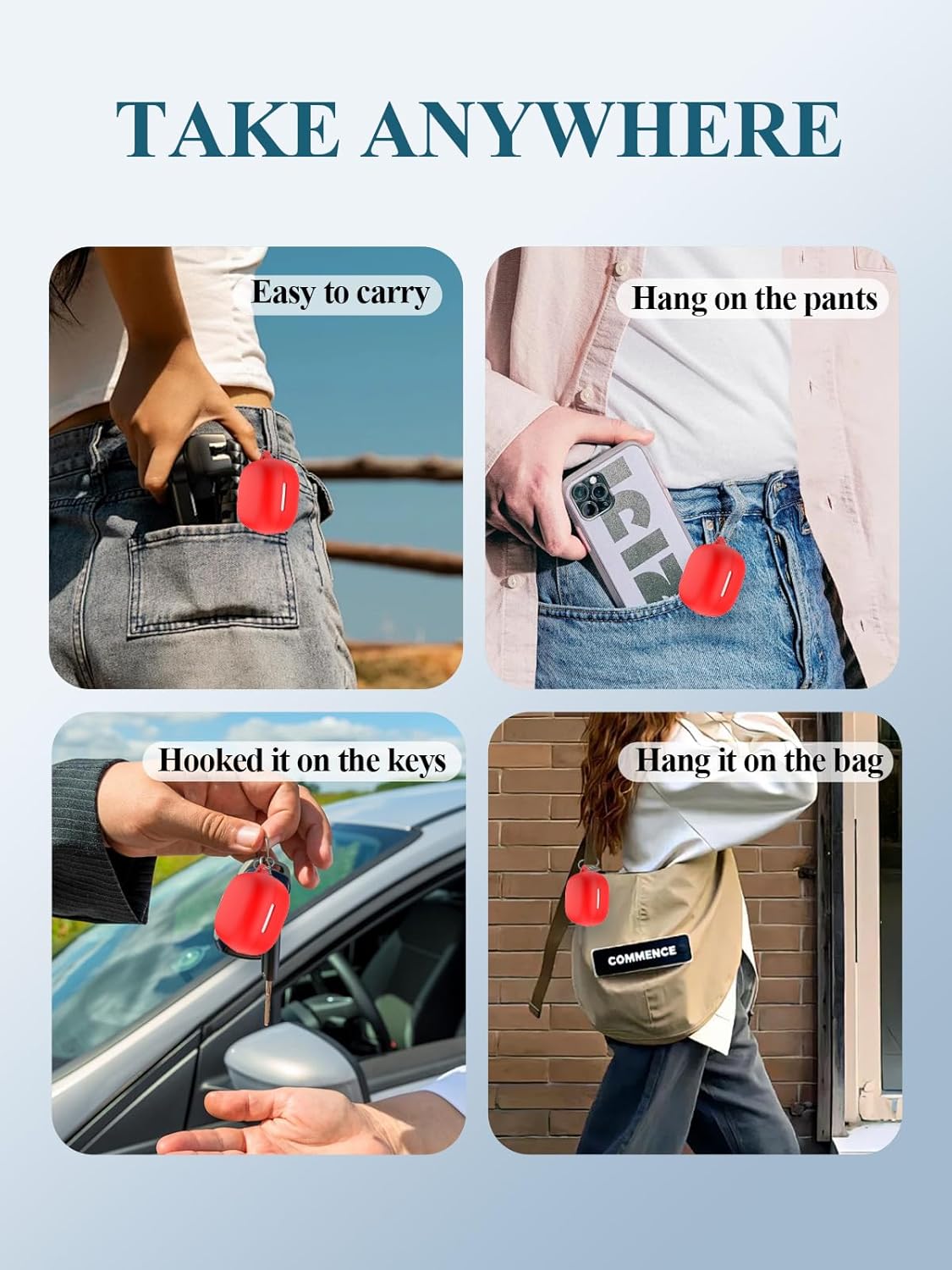 TAKE ANYWHERE

Easy to carry

Hang on the pants

Hooked it on the keys

Hang it on the bag

COMMENCE