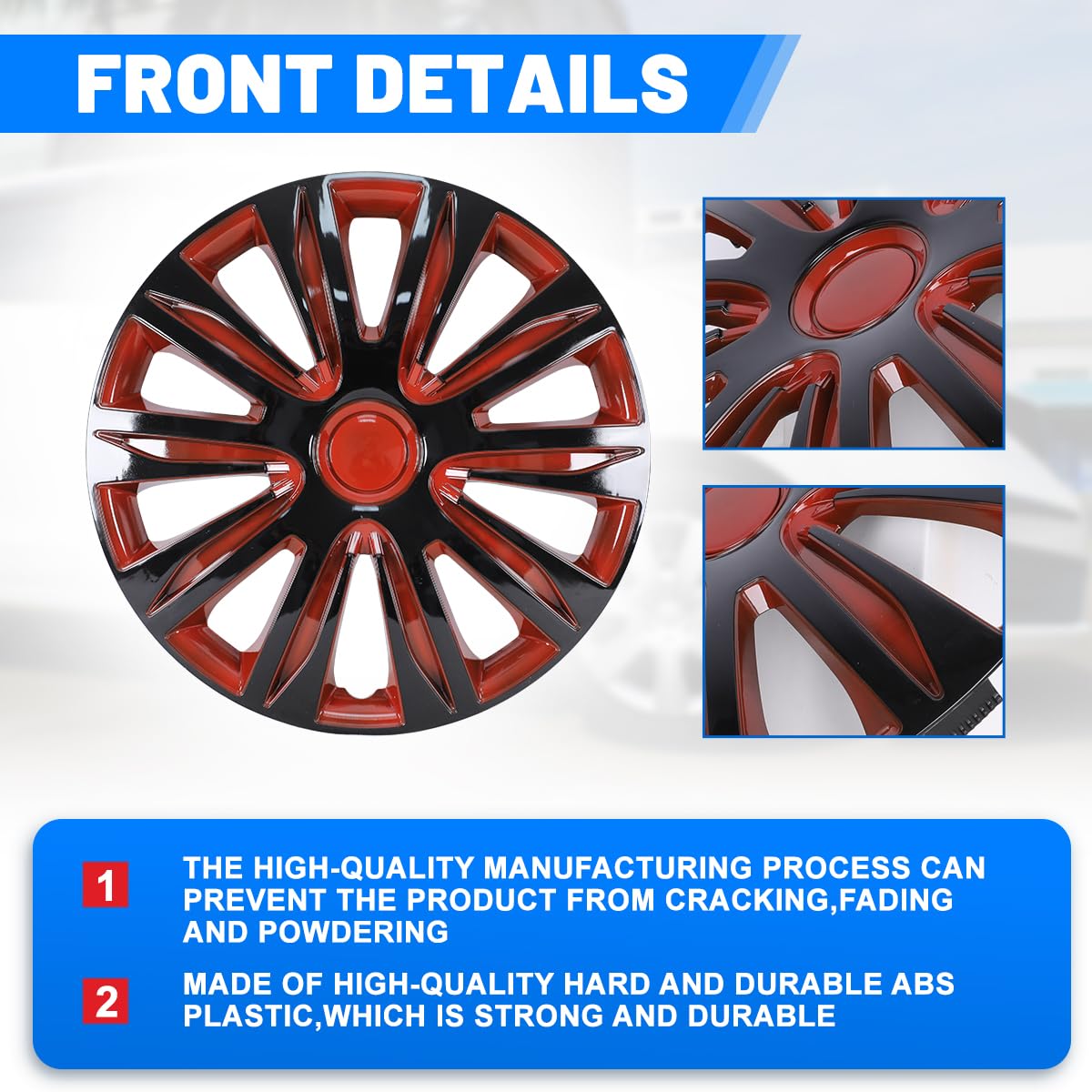 FRONT DETAILS

1 THE HIGH-QUALITY MANUFACTURING PROCESS CAN PREVENT THE PRODUCT FROM CRACKING,FADING AND POWDERING

2 MADE OF HIGH-QUALITY HARD AND DURABLE ABS PLASTIC,WHICH IS STRONG AND DURABLE