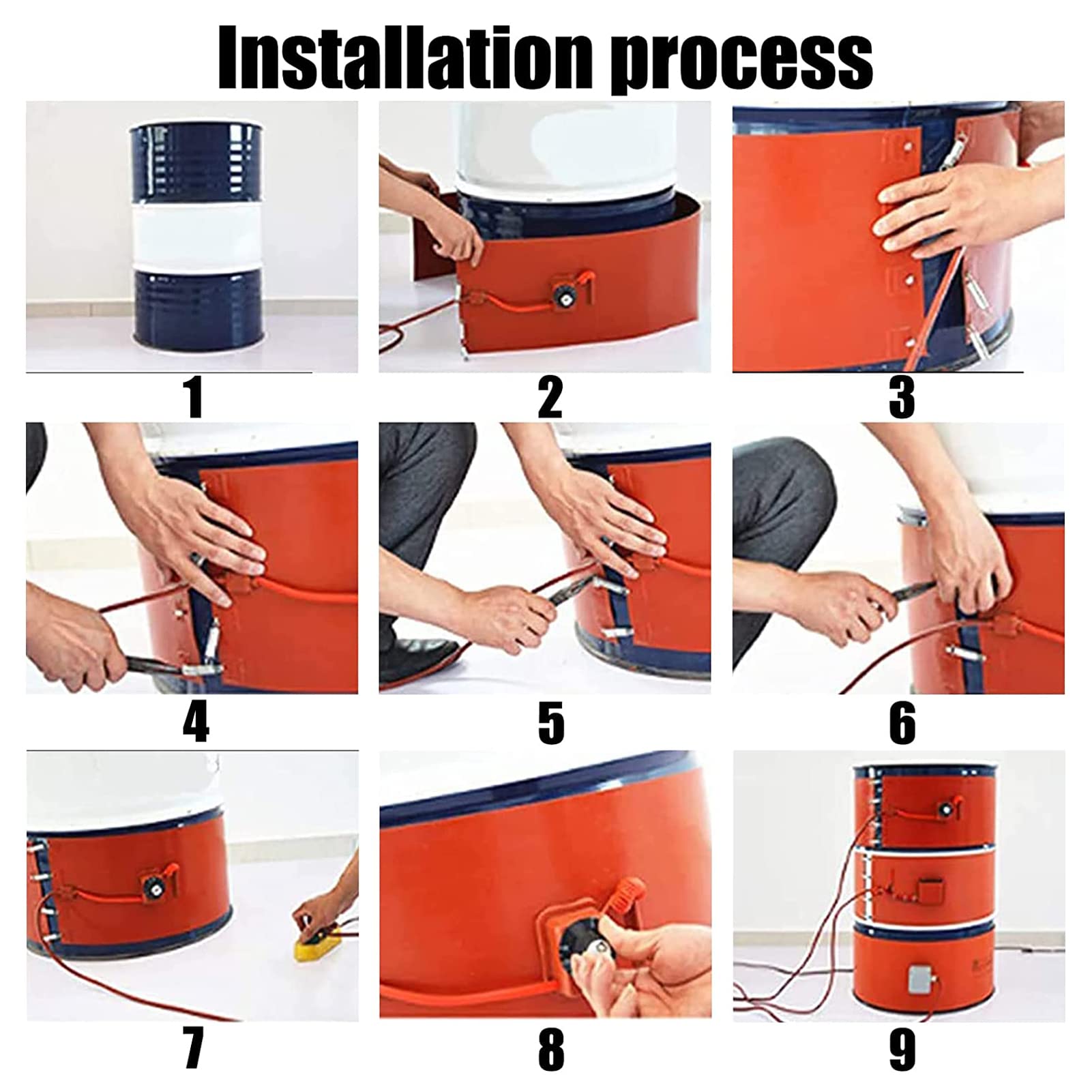 Installation process

1

2

3

4

5

6

7

8

9