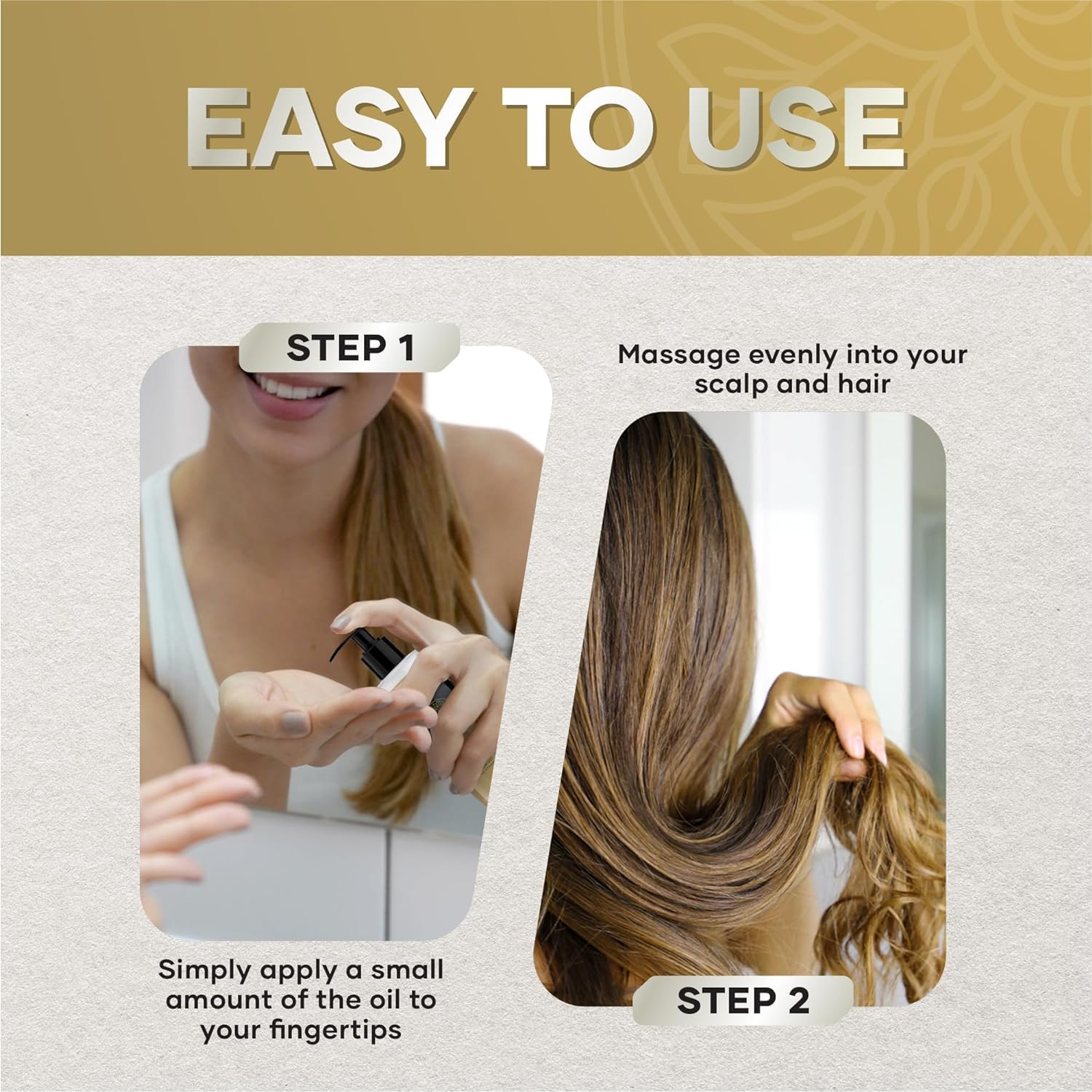 EASY TO USE

STEP 1

Simply apply a small amount of the oil to your fingertips

Massage evenly into your scalp and hair

STEP 2