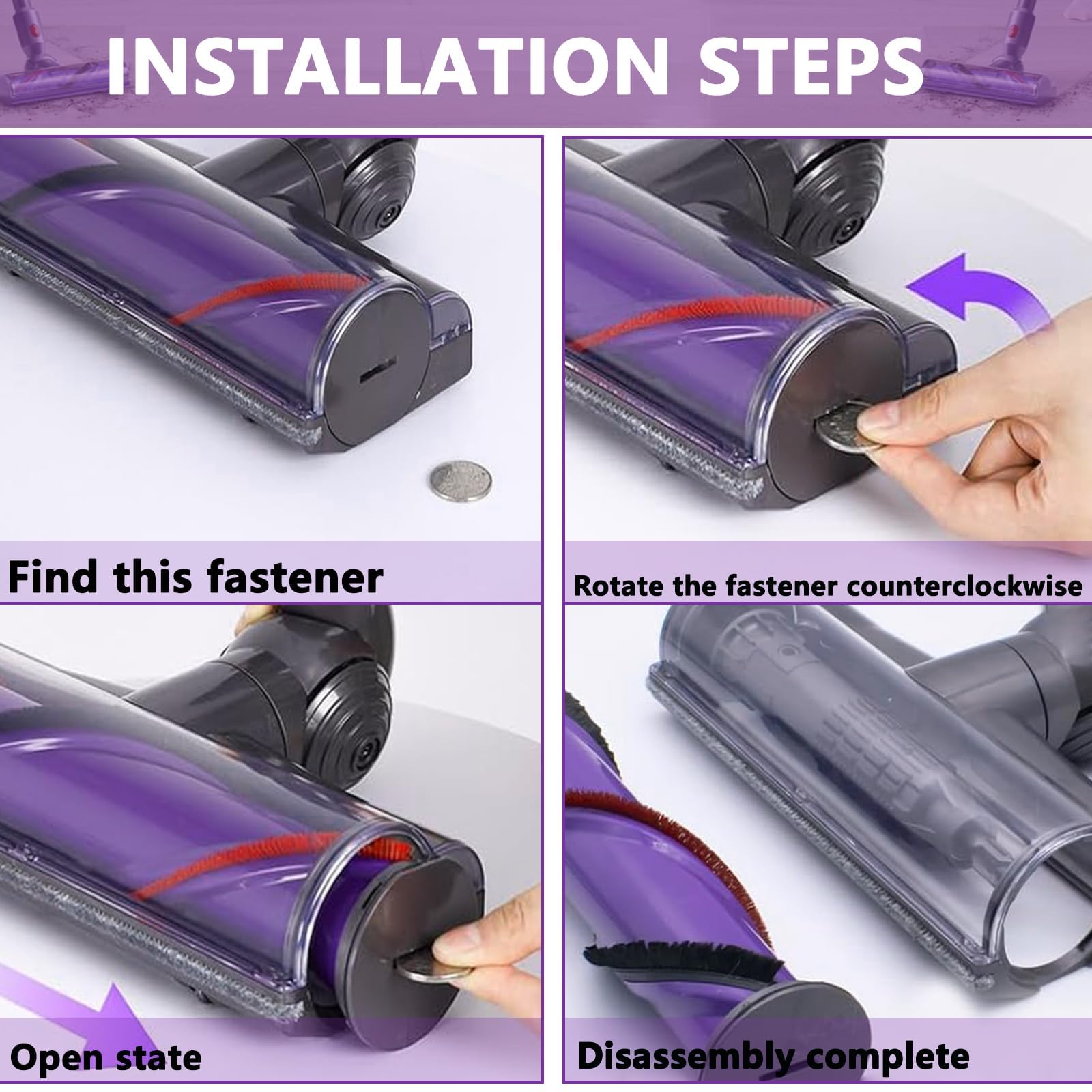 INSTALLATION STEPS

Find this fastener

Rotate the fastener counterclockwise

Open state

Disassembly complete