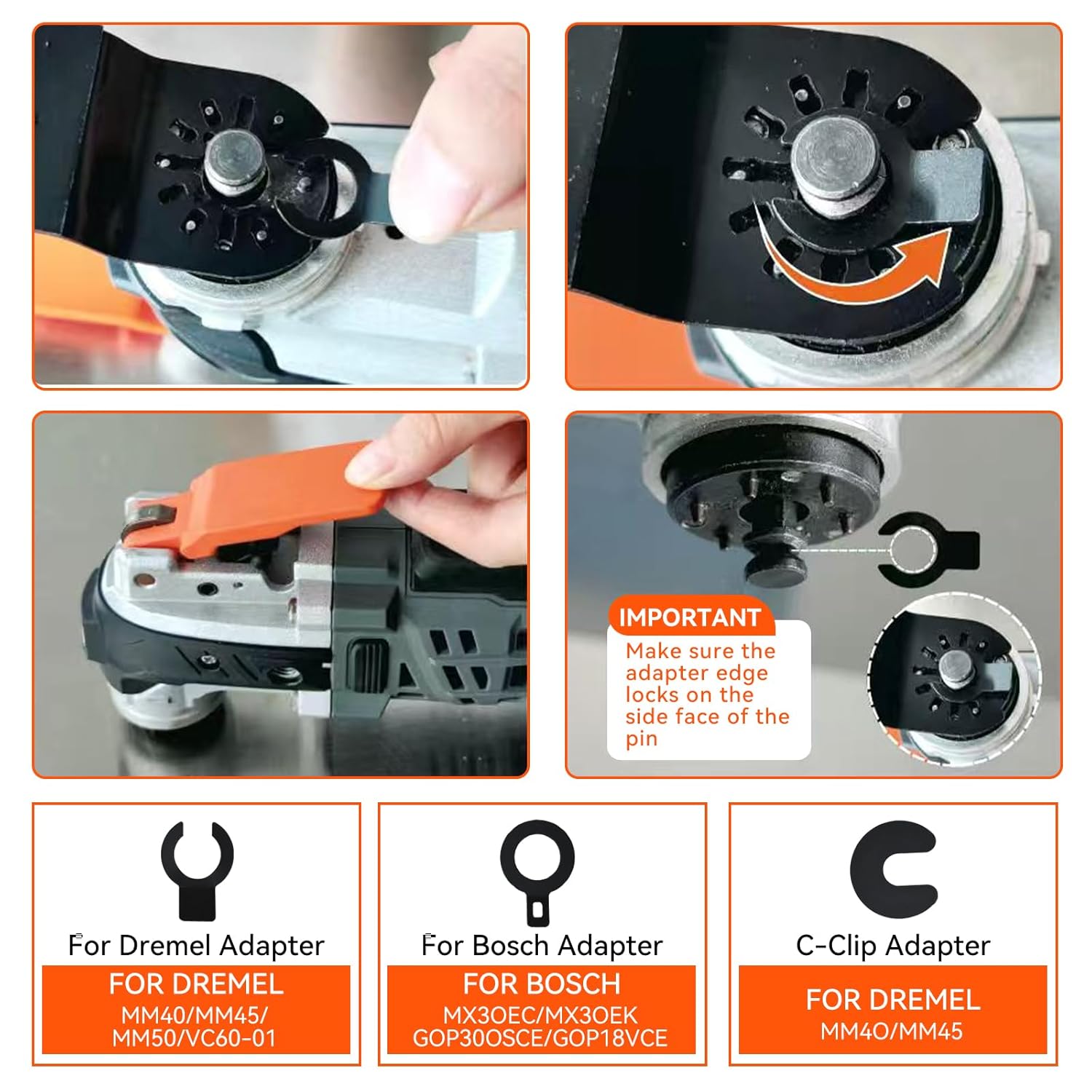 IMPORTANT
Make sure the adapter edge locks on the side face of the pin

For Dremel Adapter
FOR DREMEL
MM40/MM45/ MM50/VC60-01

For Bosch Adapter
FOR BOSCH
MX30EC/MX30EK GOP30OSCE/GOP18VCE

C-Clip Adapter
FOR DREMEL
MM40/MM45