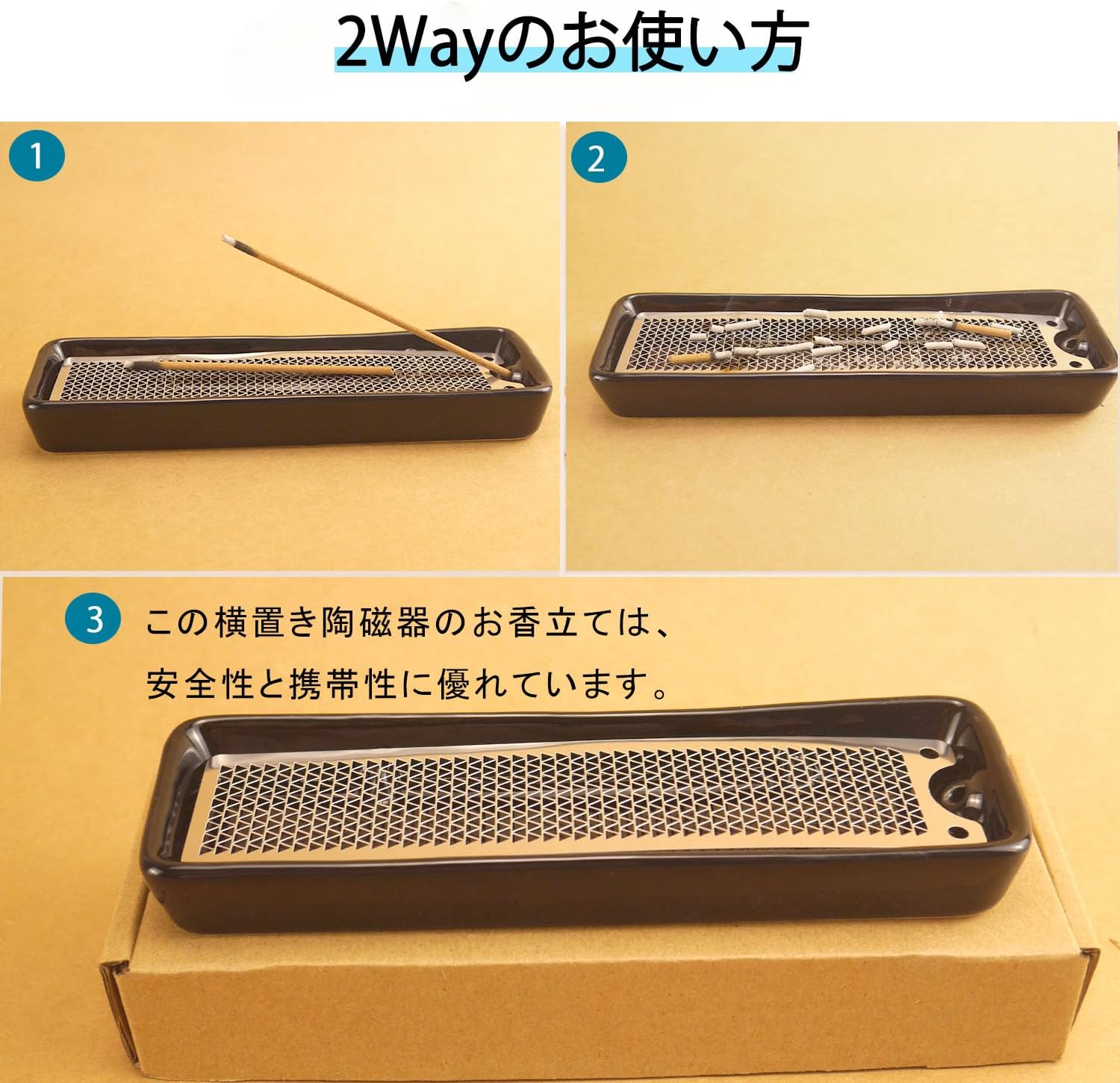 2Wayのお使い方

1

2

3 この横置き陶磁器のお香立ては、
安全性と携帯性に優れています。