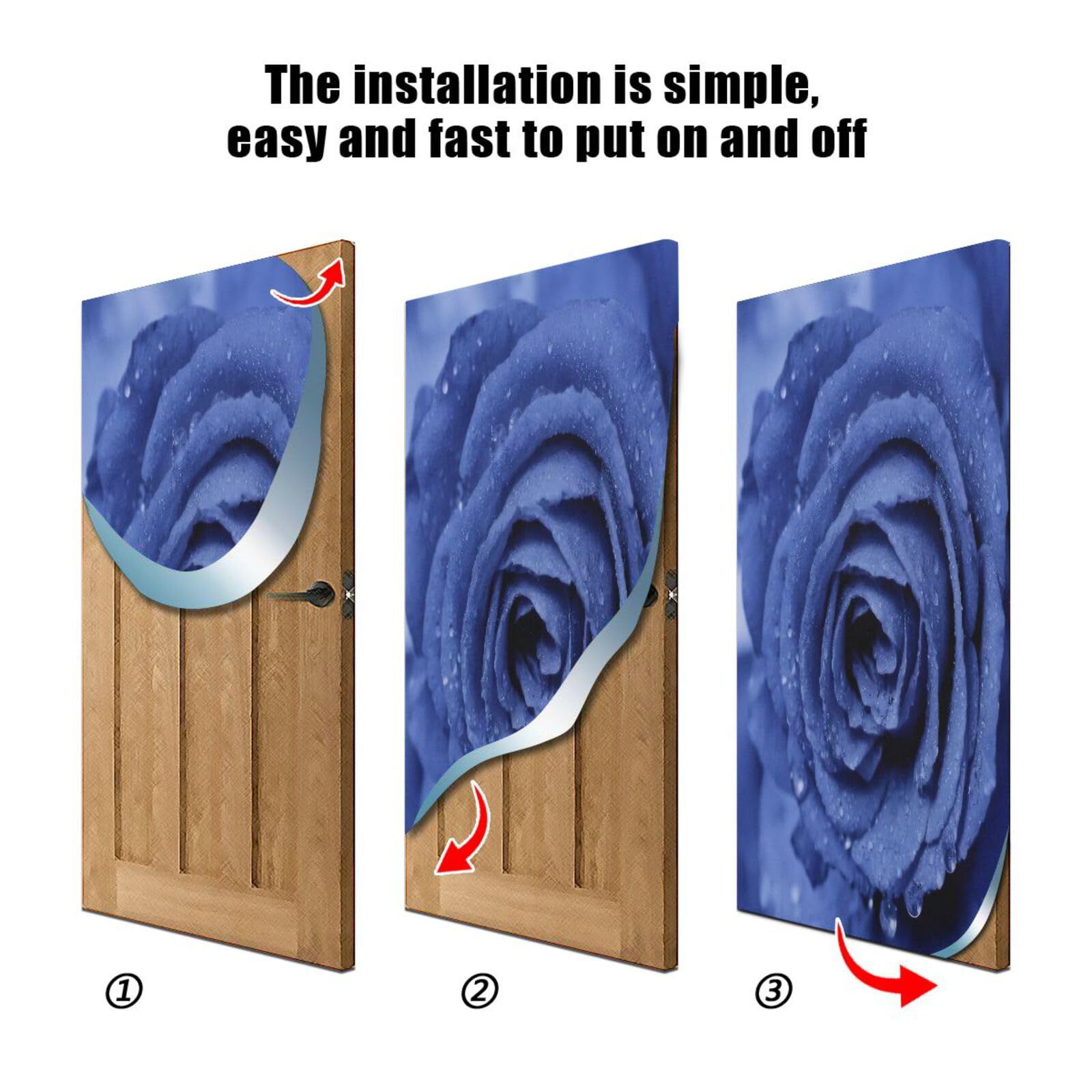 The installation is simple, easy and fast to put on and off

①

②

③