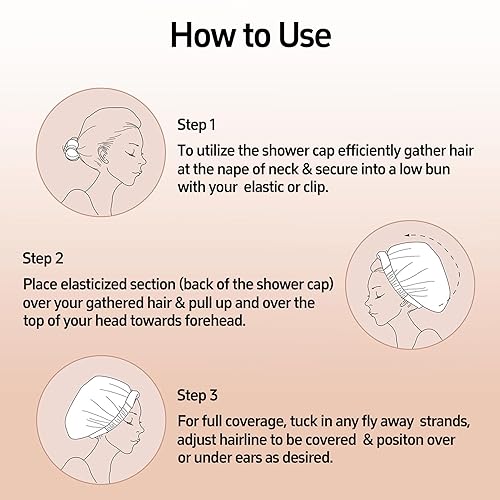 How to Use

Step 1

To utilize the shower cap efficiently gather hair at the nape of neck & secure into a low bun with your elastic or clip.

Step 2

Place elasticized section (back of the shower cap) over your gathered hair & pull up and over the top of your head towards forehead.

Step 3

For full coverage, tuck in any fly away strands, adjust hairline to be covered & positon over or under ears as desired.