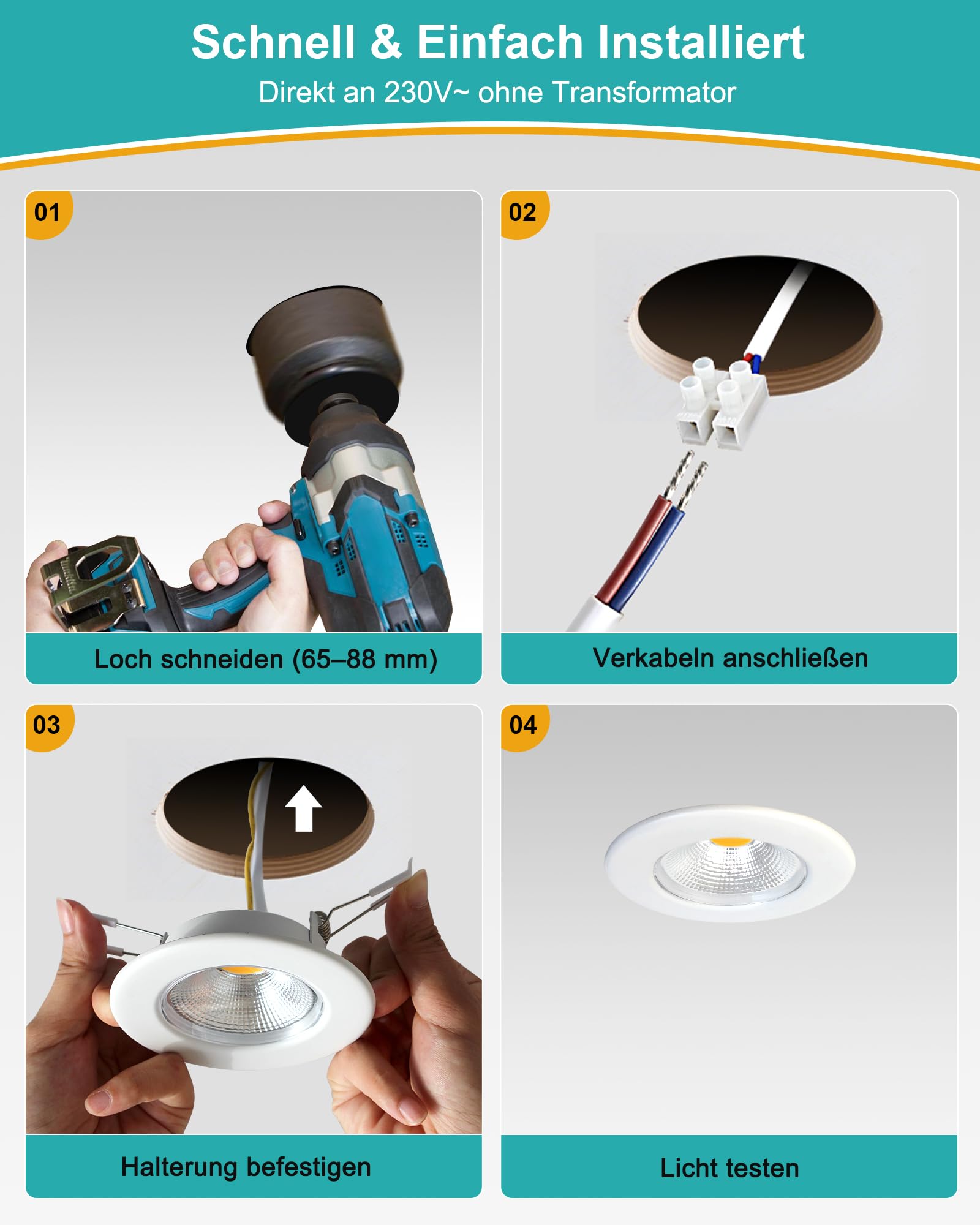 Schnell & Einfach Installiert
Direkt an 230V~ ohne Transformator

01
Loch schneiden (65–88 mm)

02
Verkabeln anschließen

03
Halterung befestigen

04
Licht testen