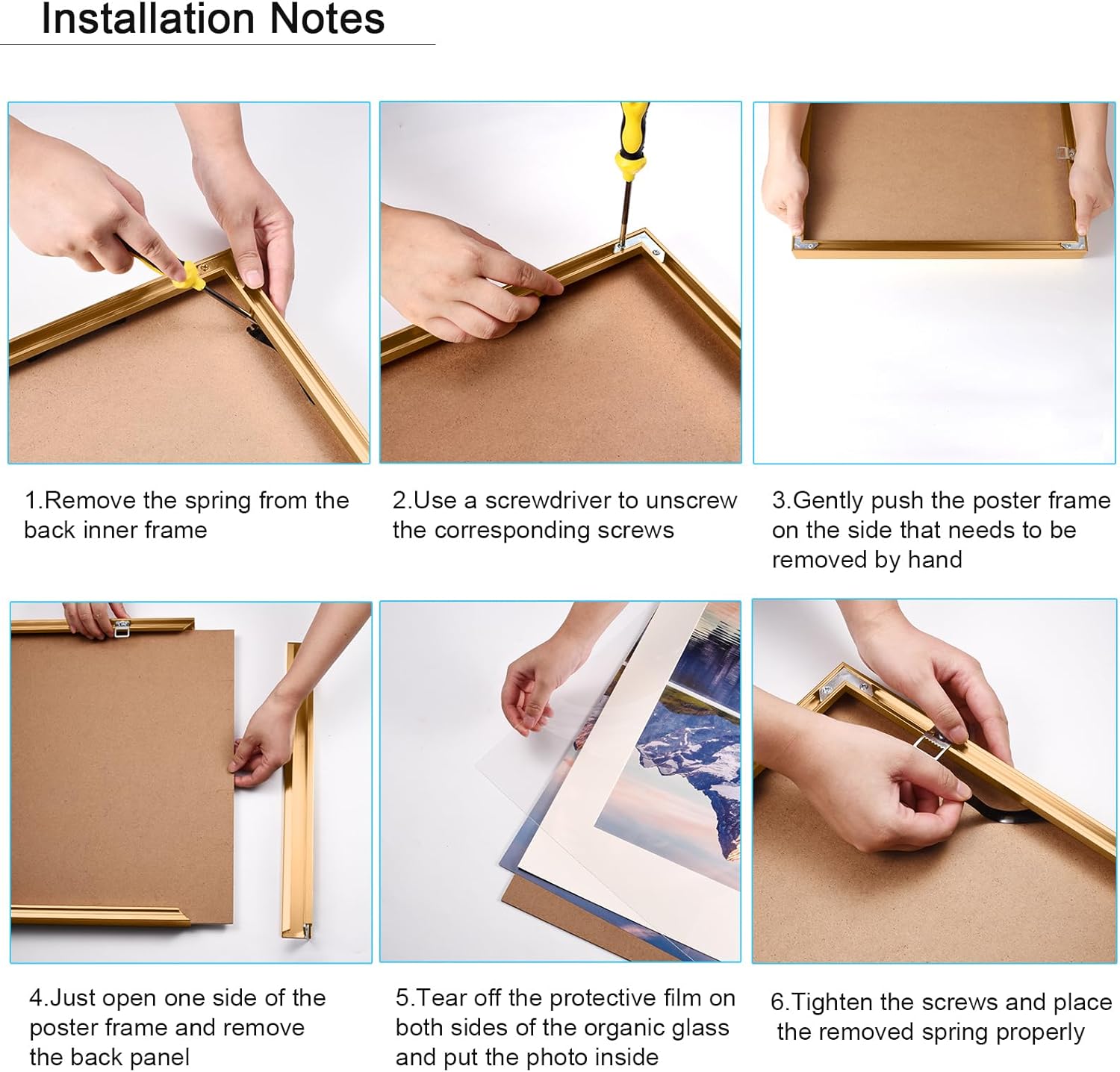 Installation Notes

1.Remove the spring from the back inner frame

2.Use a screwdriver to unscrew the corresponding screws

3.Gently push the poster frame on the side that needs to be removed by hand

4.Just open one side of the poster frame and remove the back panel

5.Tear off the protective film on both sides of the organic glass and put the photo inside

6.Tighten the screws and place the removed spring properly