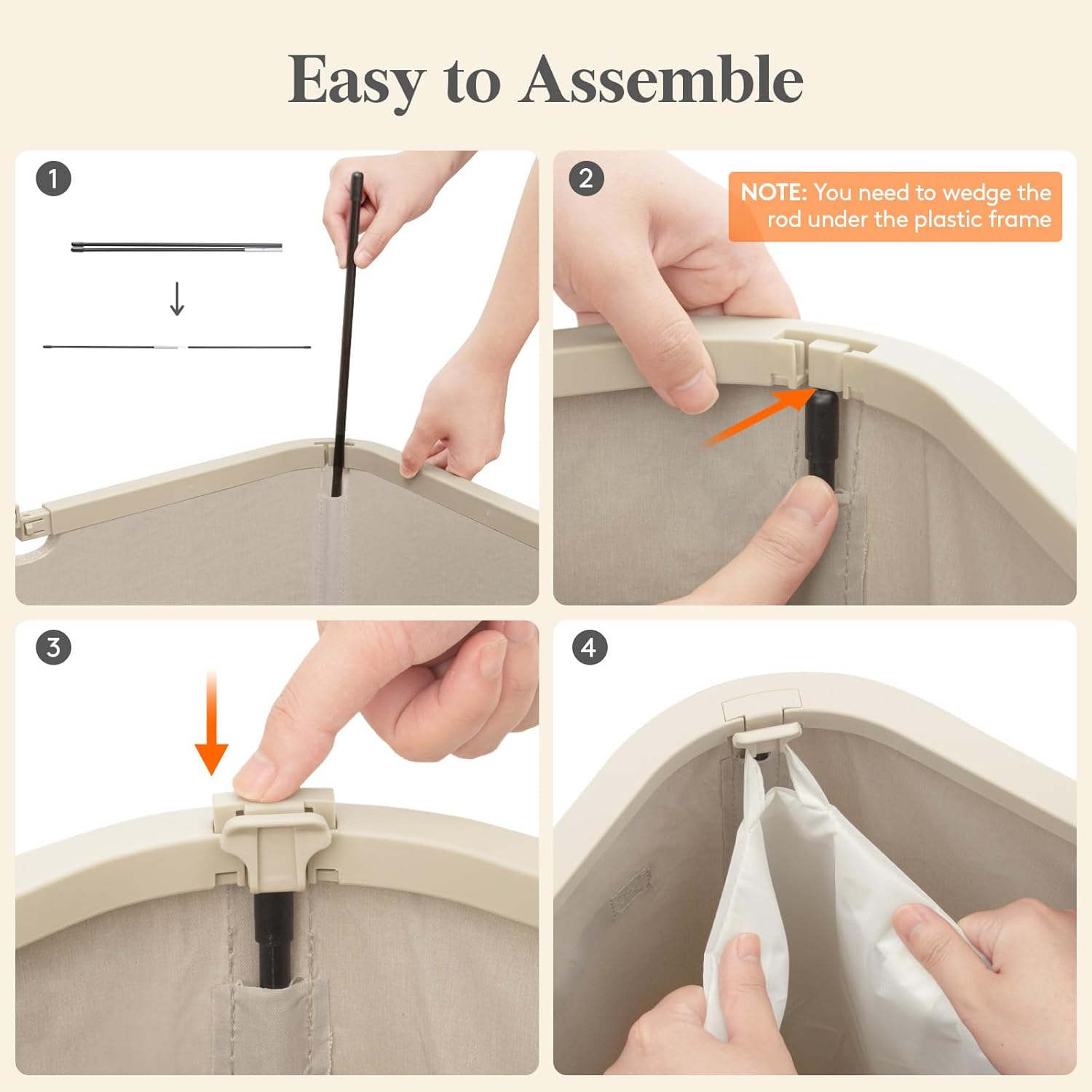 Easy to Assemble

1

2

NOTE: You need to wedge the rod under the plastic frame

3

4