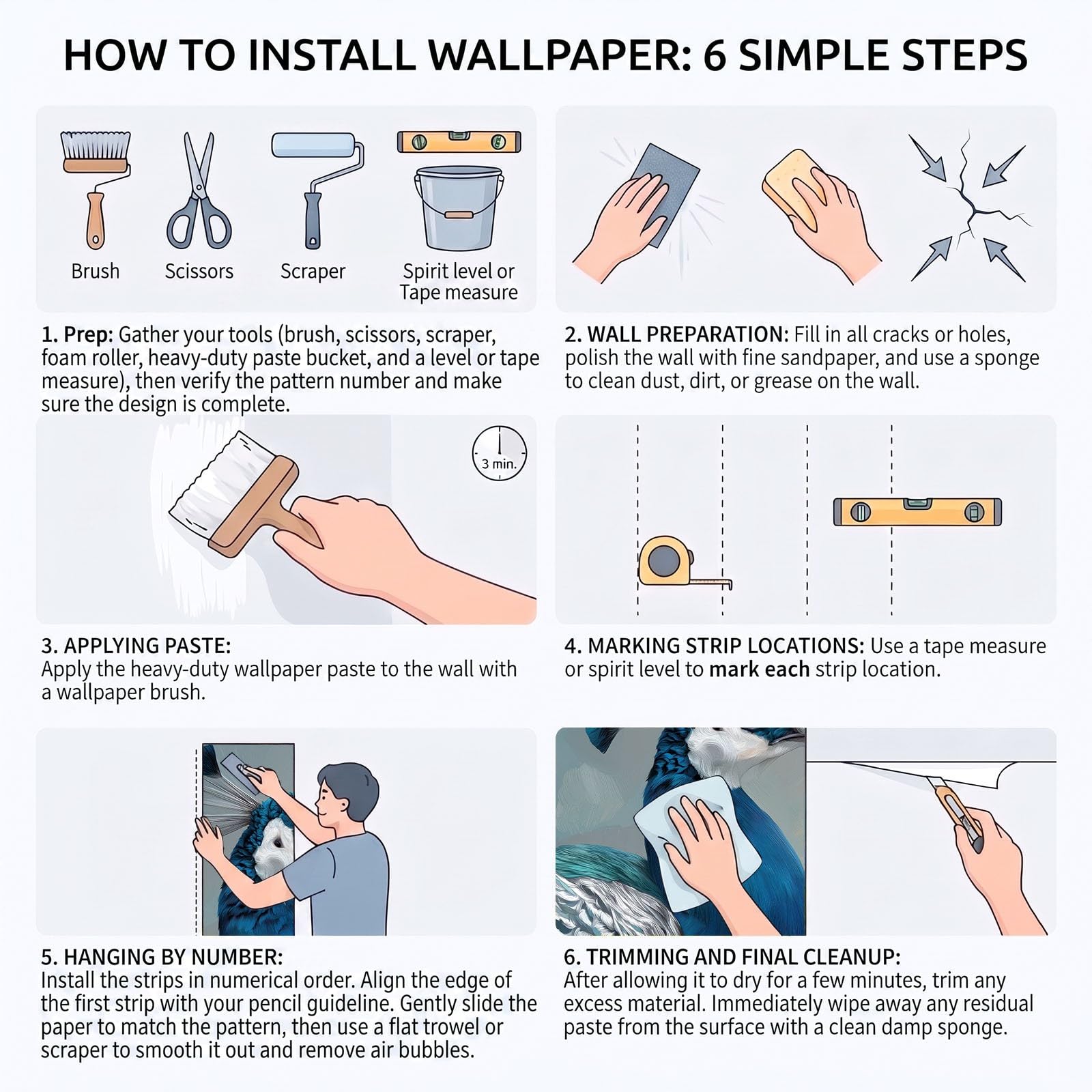 HOW TO INSTALL WALLPAPER: 6 SIMPLE STEPS

Brush
Scissors
Scraper
Spirit level or Tape measure

1. Prep: Gather your tools (brush, scissors, scraper, foam roller, heavy-duty paste bucket, and a level or tape measure), then verify the pattern number and make sure the design is complete.

2. WALL PREPARATION: Fill in all cracks or holes, polish the wall with fine sandpaper, and use a sponge to clean dust, dirt, or grease on the wall.

3 min.

3. APPLYING PASTE:
Apply the heavy-duty wallpaper paste to the wall with a wallpaper brush.

4. MARKING STRIP LOCATIONS: Use a tape measure or spirit level to mark each strip location.

5. HANGING BY NUMBER:
Install the strips in numerical order. Align the edge of the first strip with your pencil guideline. Gently slide the paper to match the pattern, then use a flat trowel or scraper to smooth it out and remove air bubbles.

6. TRIMMING AND FINAL CLEANUP:
After allowing it to dry for a few minutes, trim any excess material. Immediately wipe away any residual paste from the surface with a clean damp sponge.