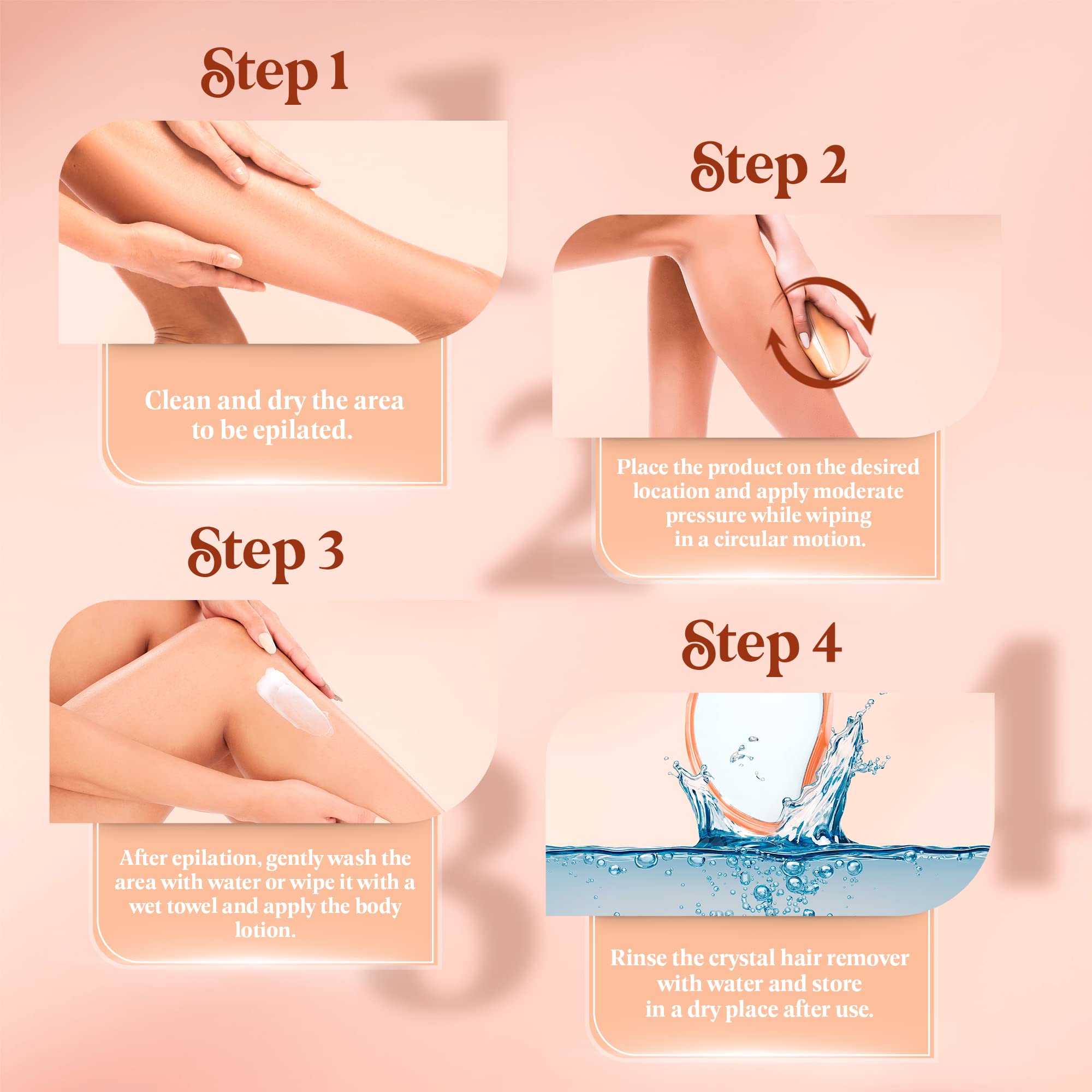 Step 1

Clean and dry the area to be epilated.

Step 2

Place the product on the desired location and apply moderate pressure while wiping in a circular motion.

Step 3

After epilation, gently wash the area with water or wipe it with a wet towel and apply the body lotion.

Step 4

Rinse the crystal hair remover with water and store in a dry place after use.