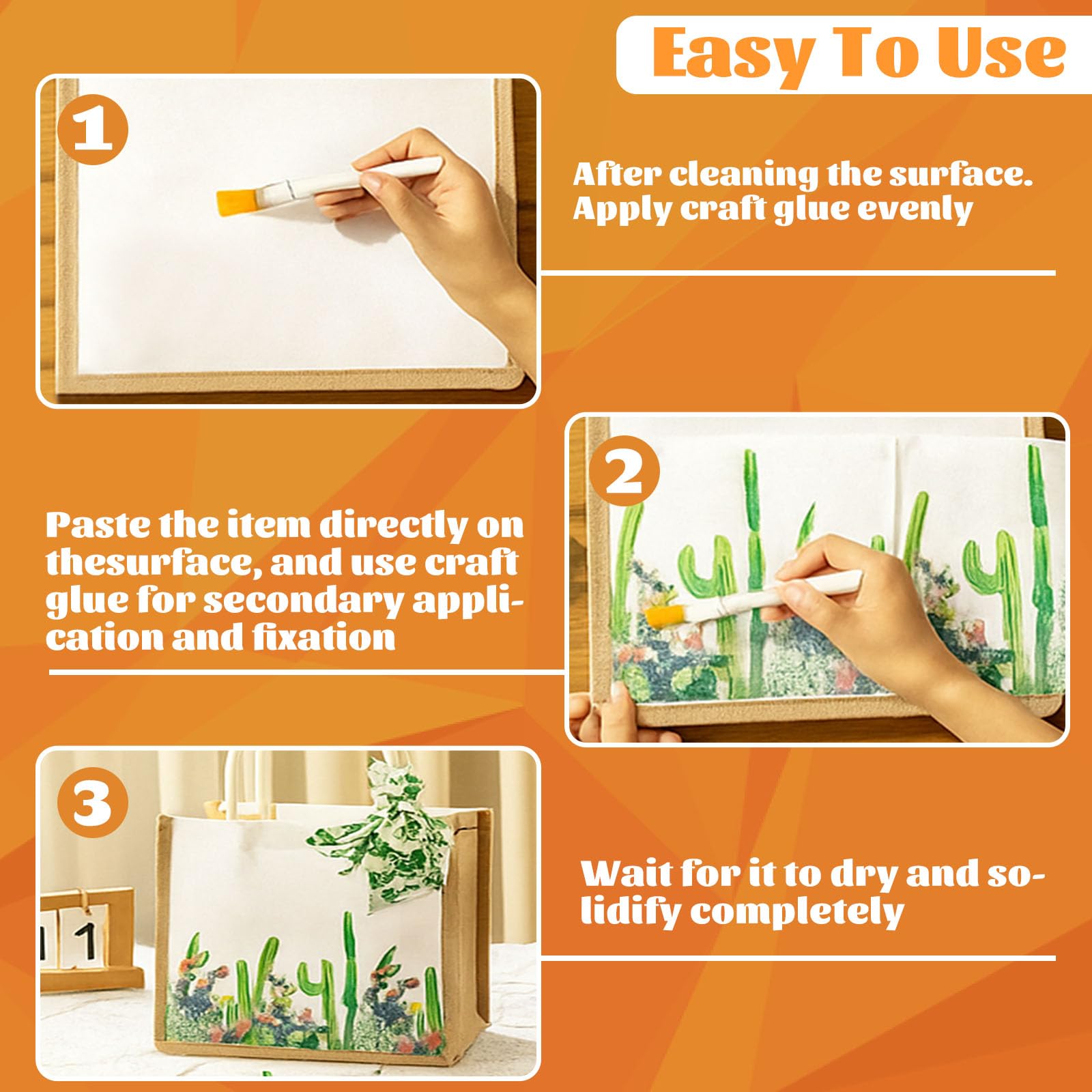 Easy To Use

1

After cleaning the surface. Apply craft glue evenly

2

Paste the item directly on thesurface, and use craft glue for secondary application and fixation

3

Wait for it to dry and solidify completely