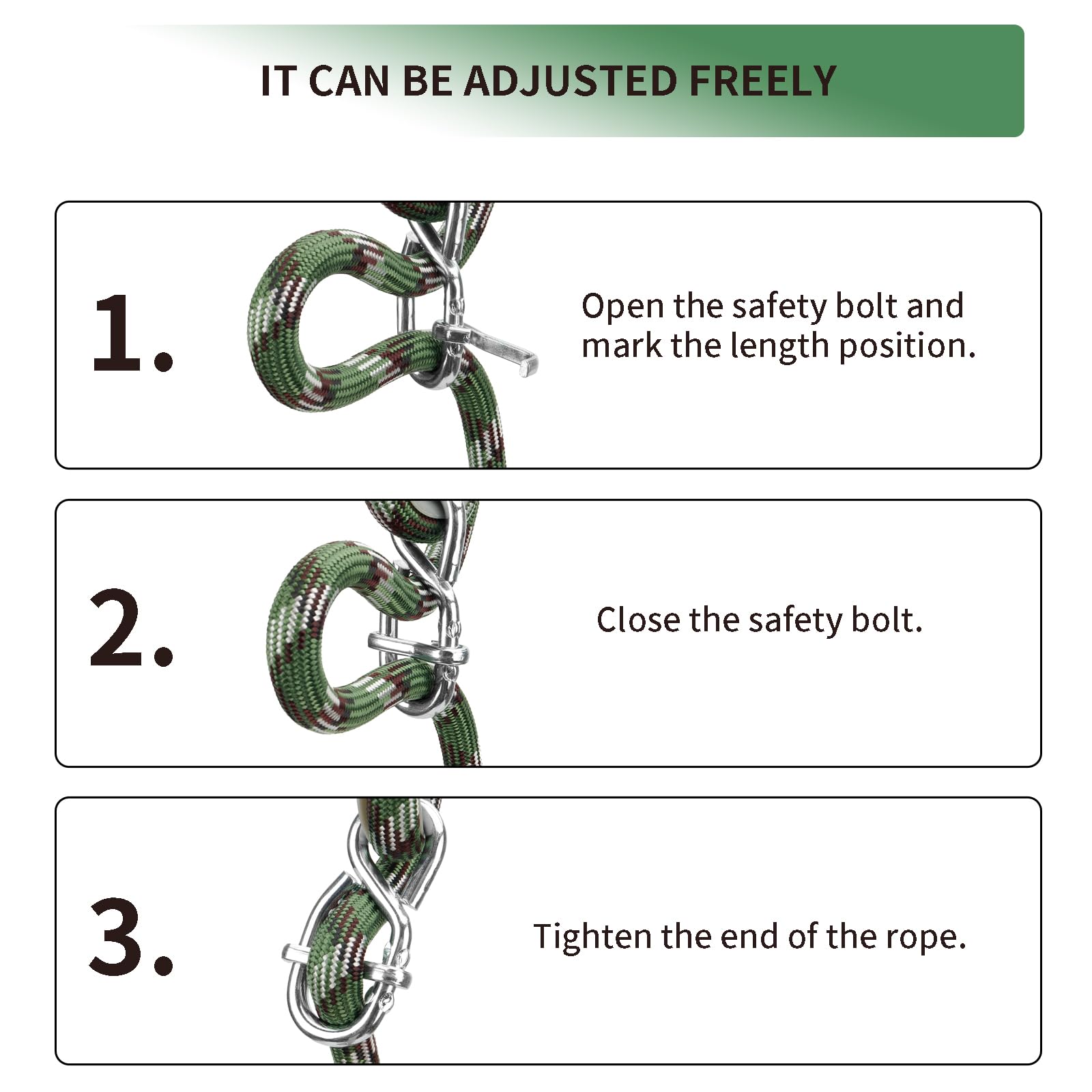 IT CAN BE ADJUSTED FREELY

1.

Open the safety bolt and mark the length position.

2.

Close the safety bolt.

3.

Tighten the end of the rope.