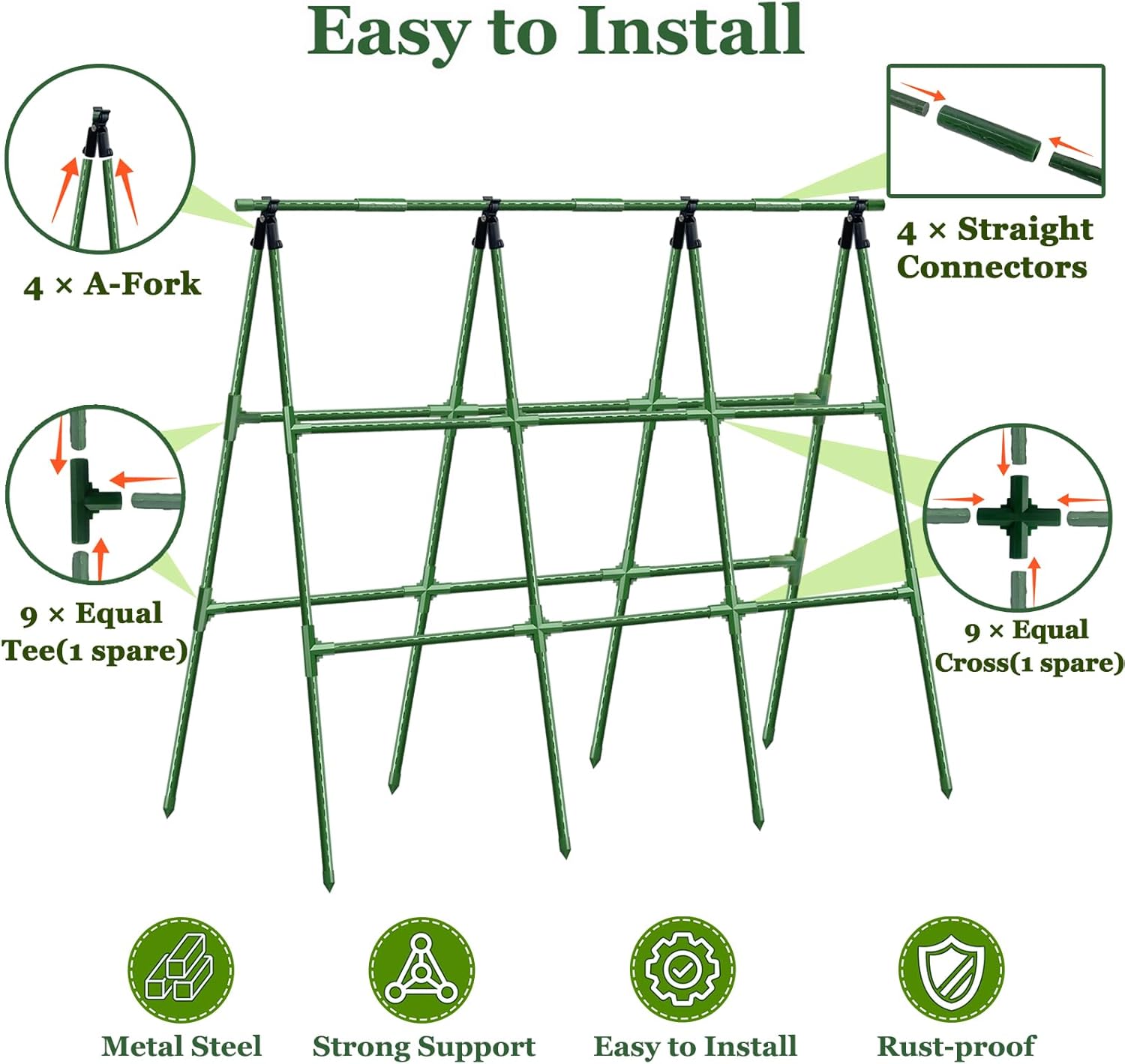 Easy to Install

4 × A-Fork

4 × Straight Connectors

9 × Equal Tee(1 spare)

9 × Equal Cross(1 spare)

Metal Steel

Strong Support

Easy to Install

Rust-proof