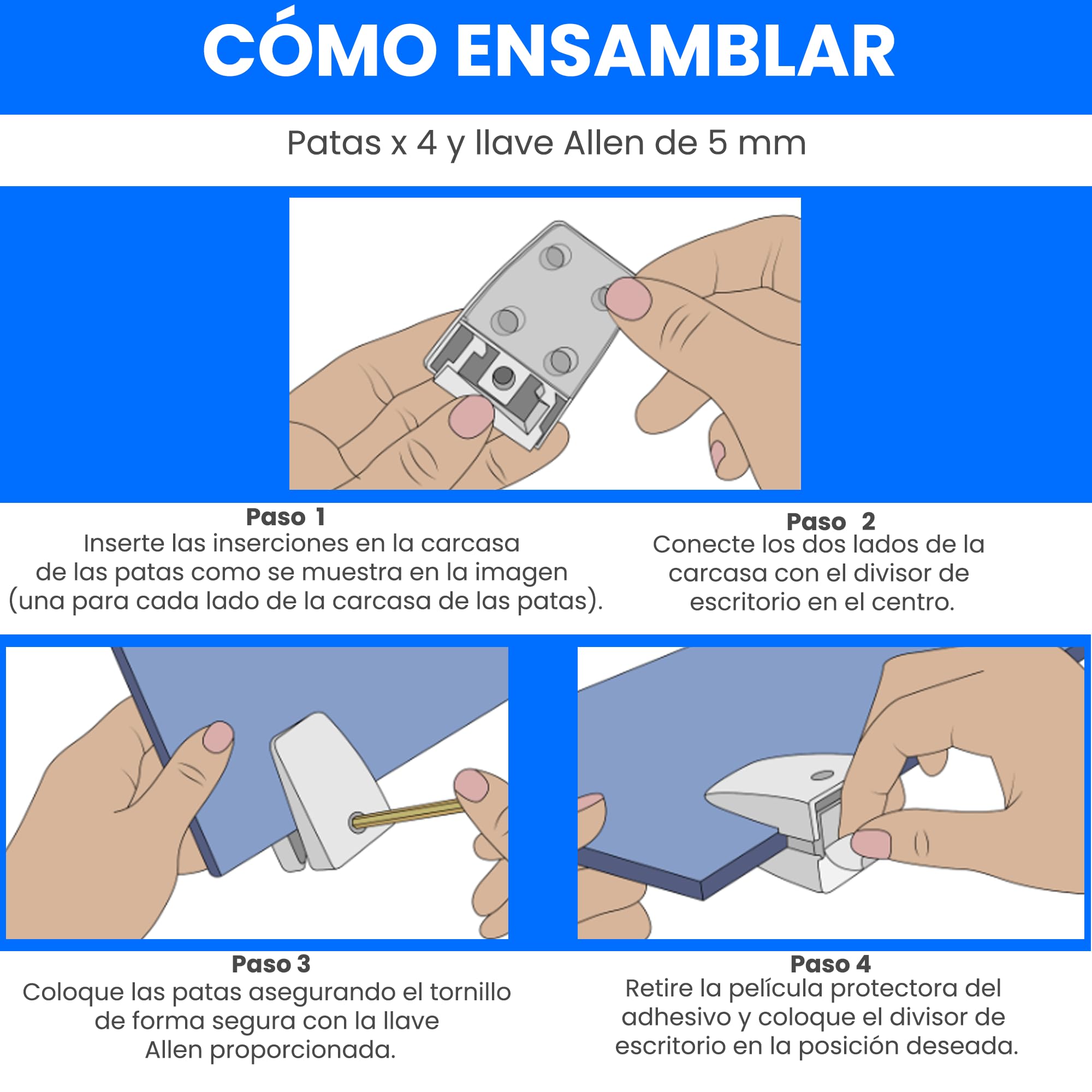 CÓMO ENSAMBLAR

Patas x 4 y llave Allen de 5 mm

Paso 1
Inserte las inserciones en la carcasa de las patas como se muestra en la imagen (una para cada lado de la carcasa de las patas).

Paso 2
Conecte los dos lados de la carcasa con el divisor de escritorio en el centro.

Paso 3
Coloque las patas asegurando el tornillo de forma segura con la llave Allen proporcionada.

Paso 4
Retire la película protectora del adhesivo y coloque el divisor de escritorio en la posición deseada.