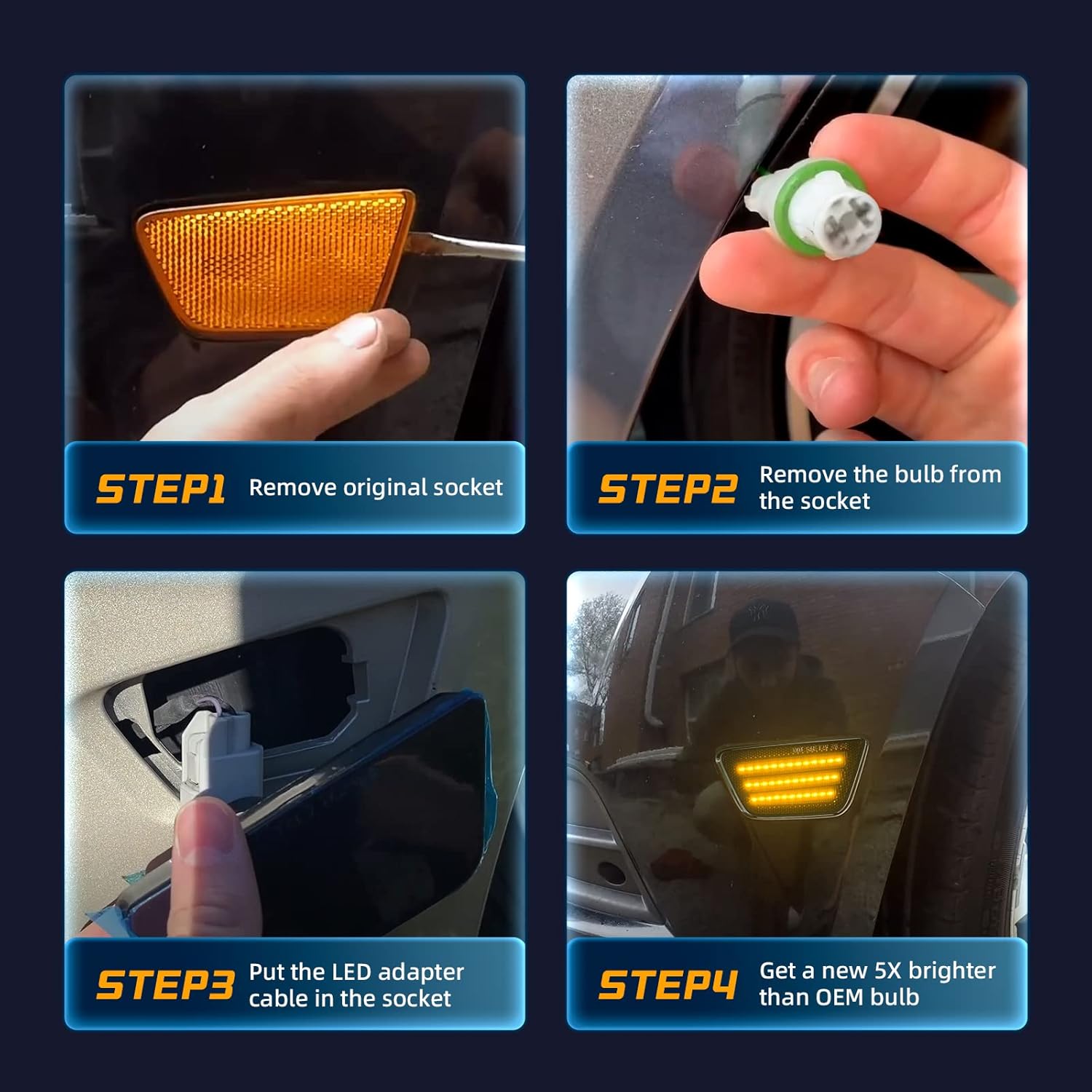 STEP1 Remove original socket

STEP2 Remove the bulb from the socket

STEP3 Put the LED adapter cable in the socket

STEP4 Get a new 5X brighter than OEM bulb