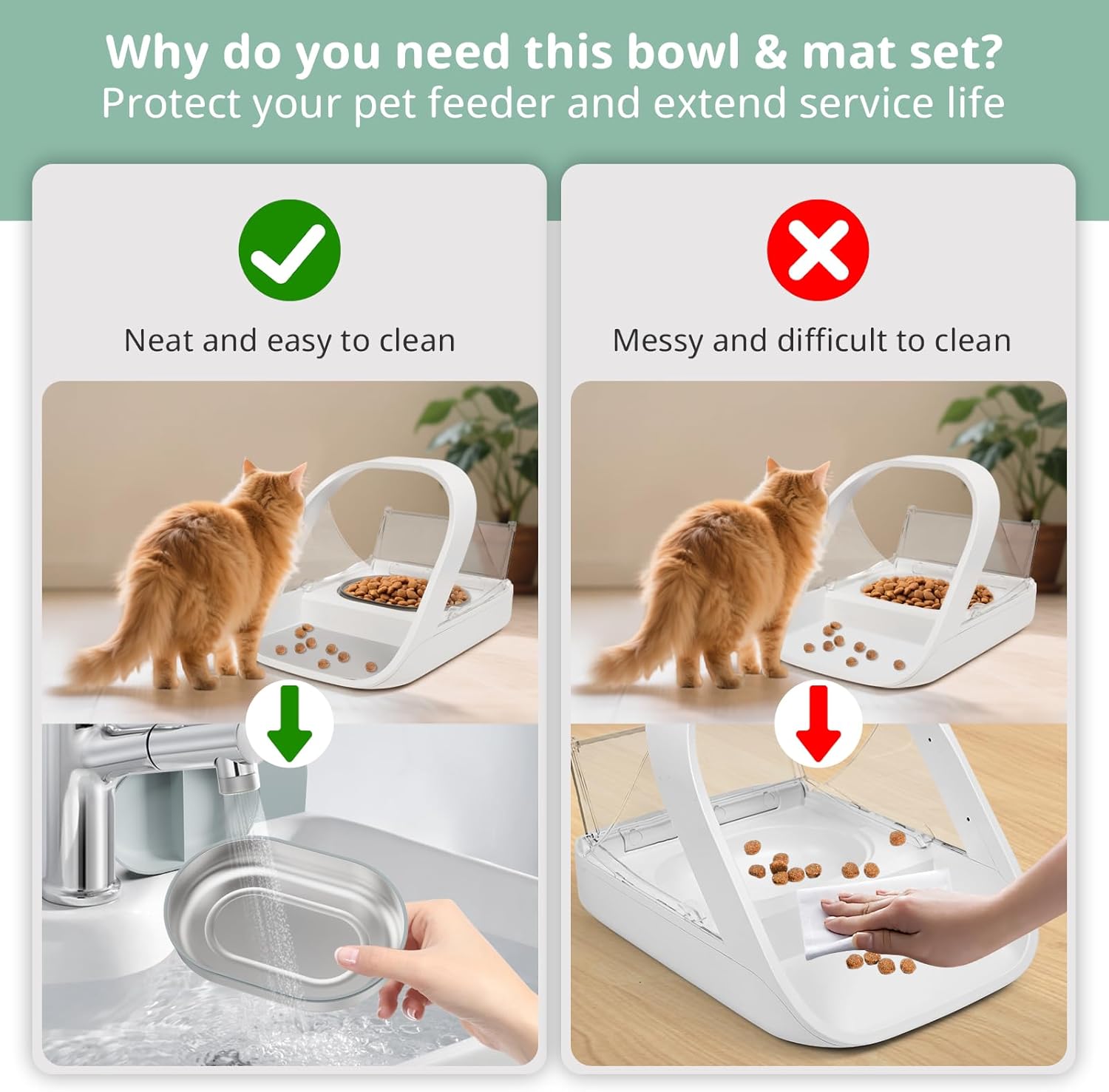 Why do you need this bowl & mat set?
Protect your pet feeder and extend service life

Neat and easy to clean

Messy and difficult to clean