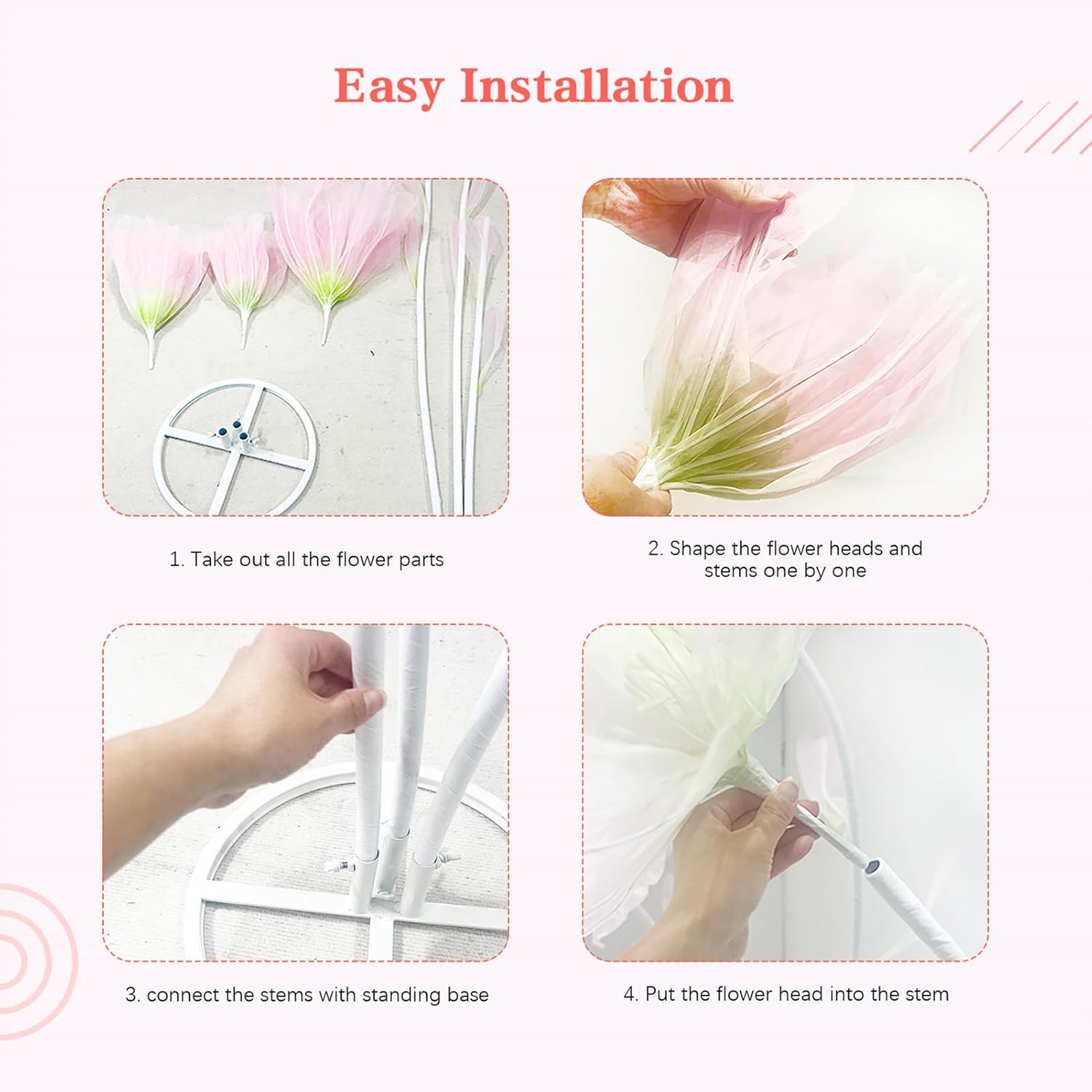 Easy Installation

1. Take out all the flower parts

2. Shape the flower heads and stems one by one

3. connect the stems with standing base

4. Put the flower head into the stem