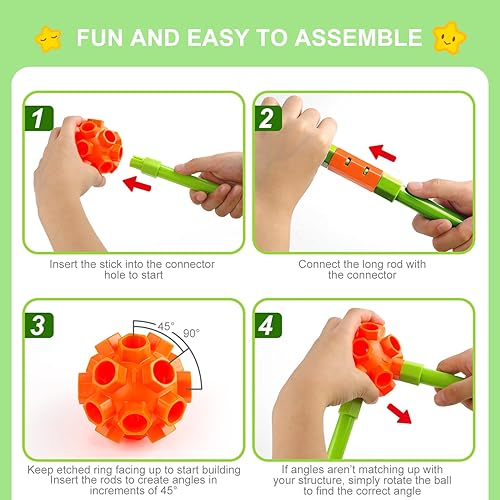 FUN AND EASY TO ASSEMBLE

1

Insert the stick into the connector hole to start

2

Connect the long rod with the connector

3

45°

90°

Keep etched ring facing up to start building
Insert the rods to create angles in increments of 45°

4

If angles aren't matching up with your structure, simply rotate the ball to find the correct angle