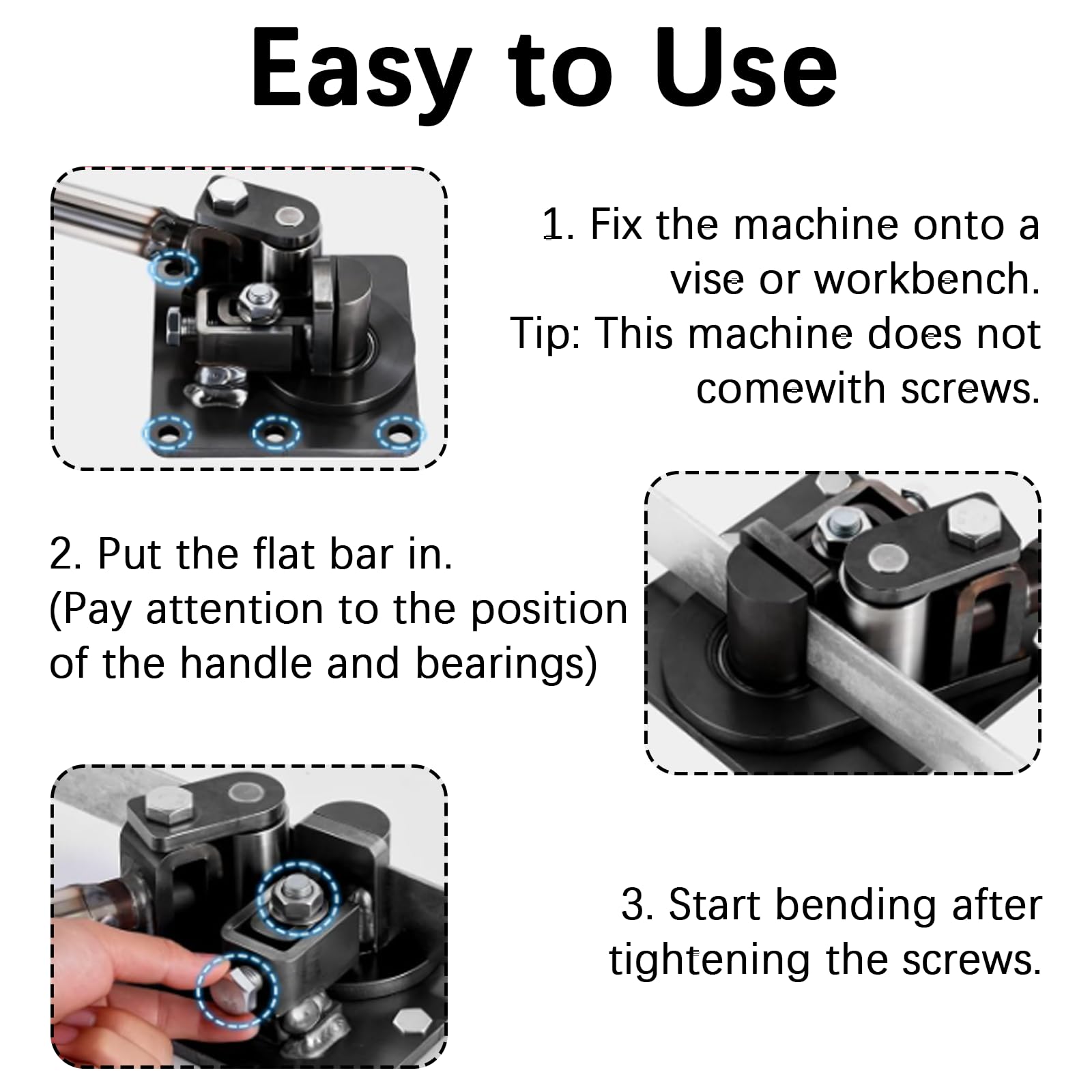 Easy to Use

1. Fix the machine onto a vise or workbench.
Tip: This machine does not comewith screws.

2. Put the flat bar in.
(Pay attention to the position of the handle and bearings)

3. Start bending after tightening the screws.