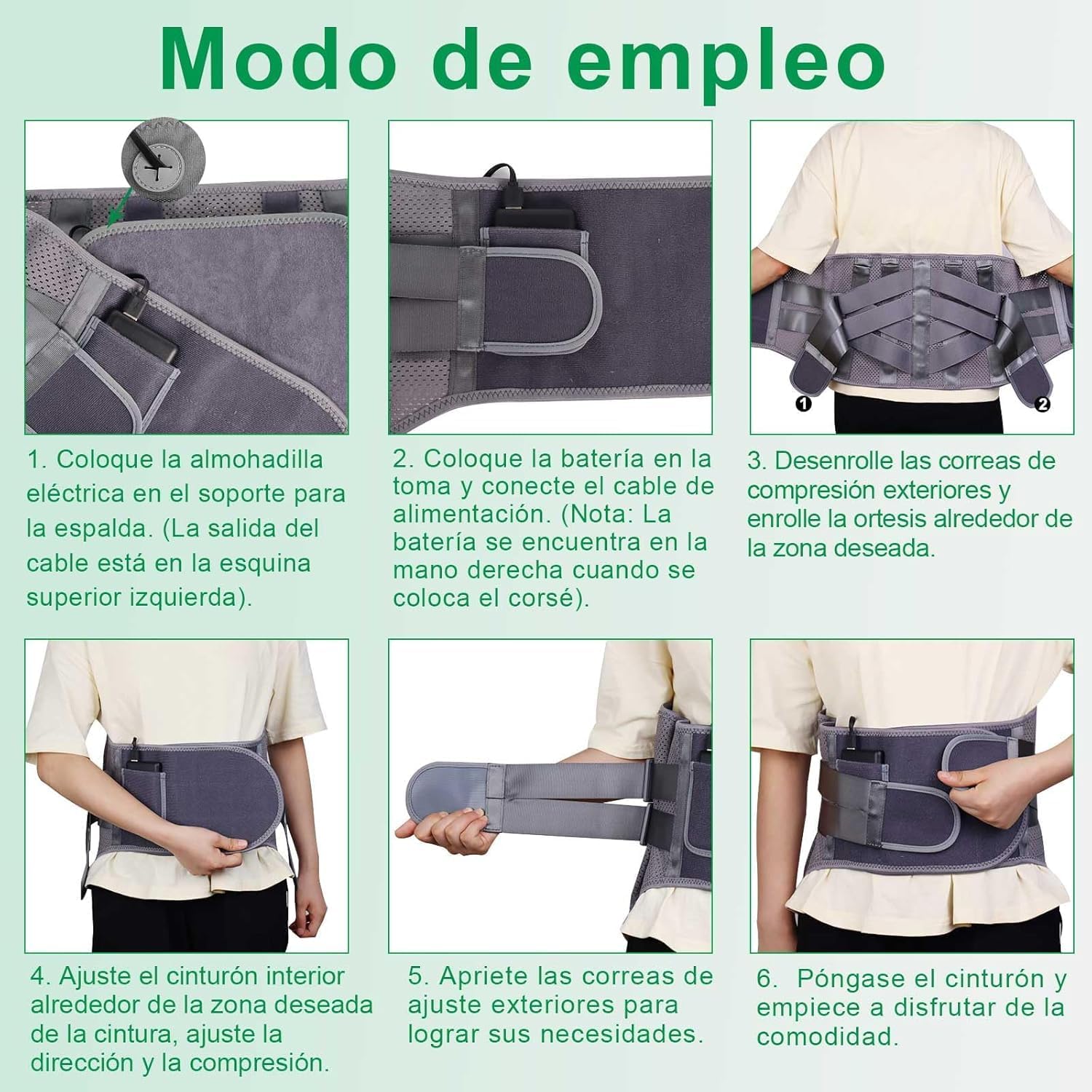 Modo de empleo

1. Coloque la almohadilla eléctrica en el soporte para la espalda. (La salida del cable está en la esquina superior izquierda).

2. Coloque la batería en la toma y conecte el cable de alimentación. (Nota: La batería se encuentra en la mano derecha cuando se coloca el corsé).

❶ ❷

3. Desenrolle las correas de compresión exteriores y enrolle la ortesis alrededor de la zona deseada.

4. Ajuste el cinturón interior alrededor de la zona deseada de la cintura, ajuste la dirección y la compresión.

5. Apriete las correas de ajuste exteriores para lograr sus necesidades.

6. Póngase el cinturón y empiece a disfrutar de la comodidad.