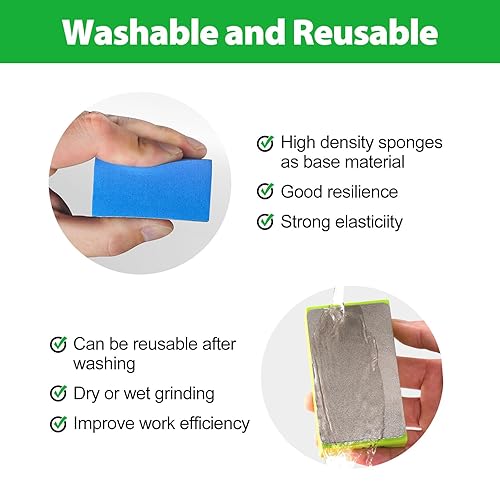 Washable and Reusable

High density sponges as base material

Good resilience

Strong elasticiity

Can be reusable after washing

Dry or wet grinding

Improve work efficiency