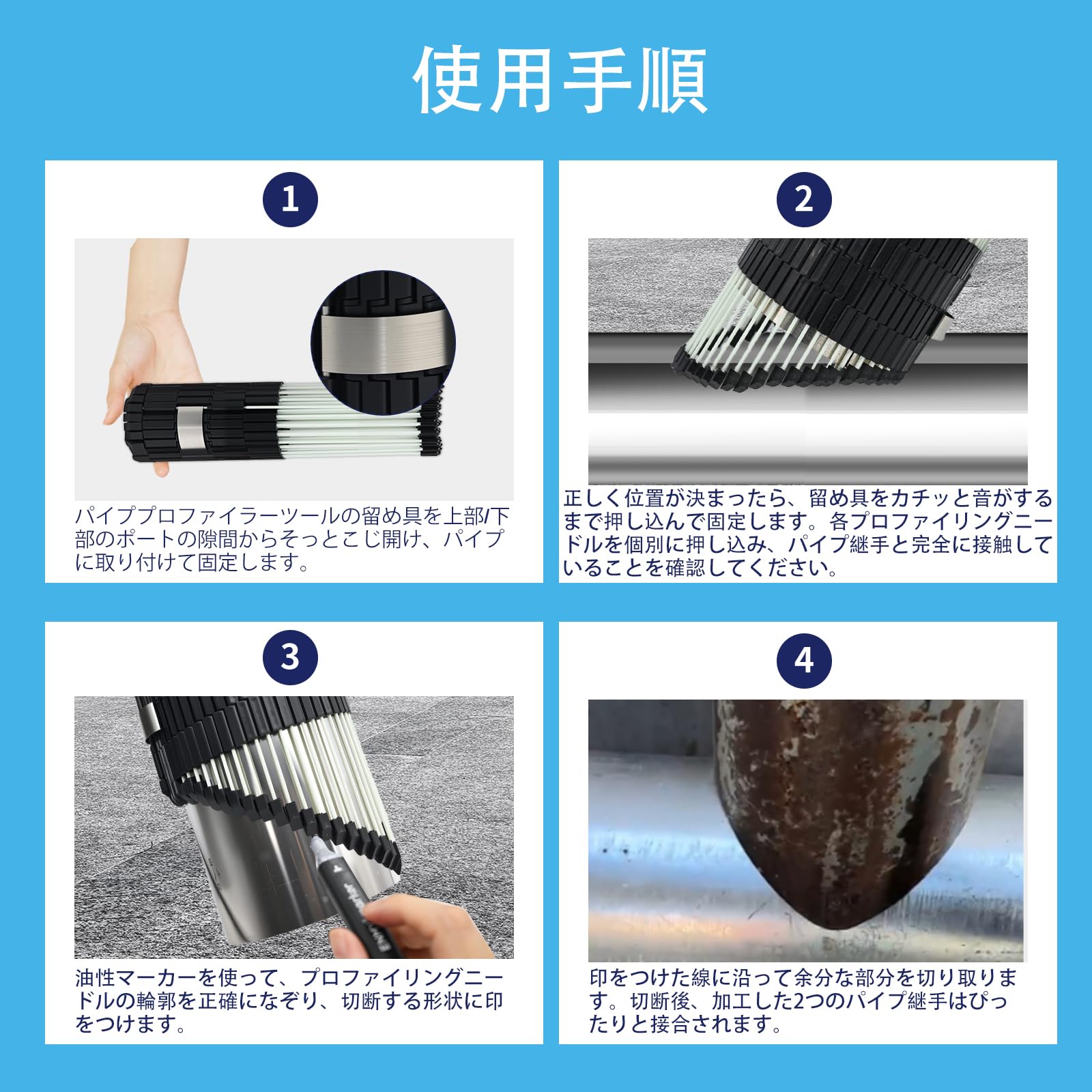 使用手順

1

パイププロファイラーツールの留め具を上部/下部のポートの隙間からそっとこじ開け、パイプに取り付けて固定します。

2

正しく位置が決まったら、留め具をカチッと音がするまで押し込んで固定します。各プロファイリングニードルを個別に押し込み、パイプ継手と完全に接触していることを確認してください。

3

油性マーカーを使って、プロファイリングニードルの輪郭を正確になぞり、切断する形状に印をつけます。

4

印をつけた線に沿って余分な部分を切り取ります。切断後、加工した2つのパイプ継手はぴったりと接合されます。