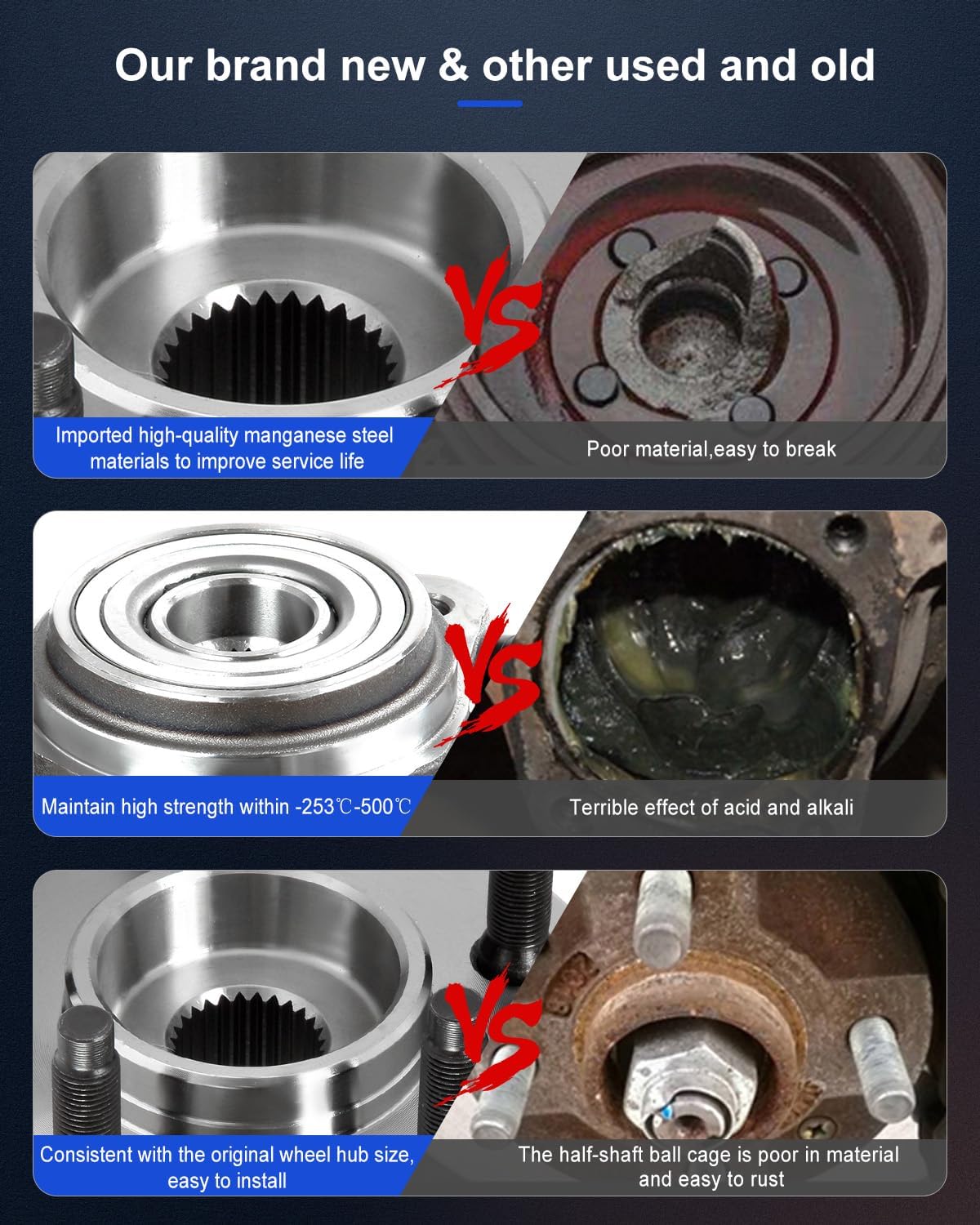 Our brand new & other used and old

VS

Imported high-quality manganese steel materials to improve service life

Poor material,easy to break

VS

Maintain high strength within -253℃-500℃

Terrible effect of acid and alkali

VS

Consistent with the original wheel hub size, easy to install

The half-shaft ball cage is poor in material and easy to rust