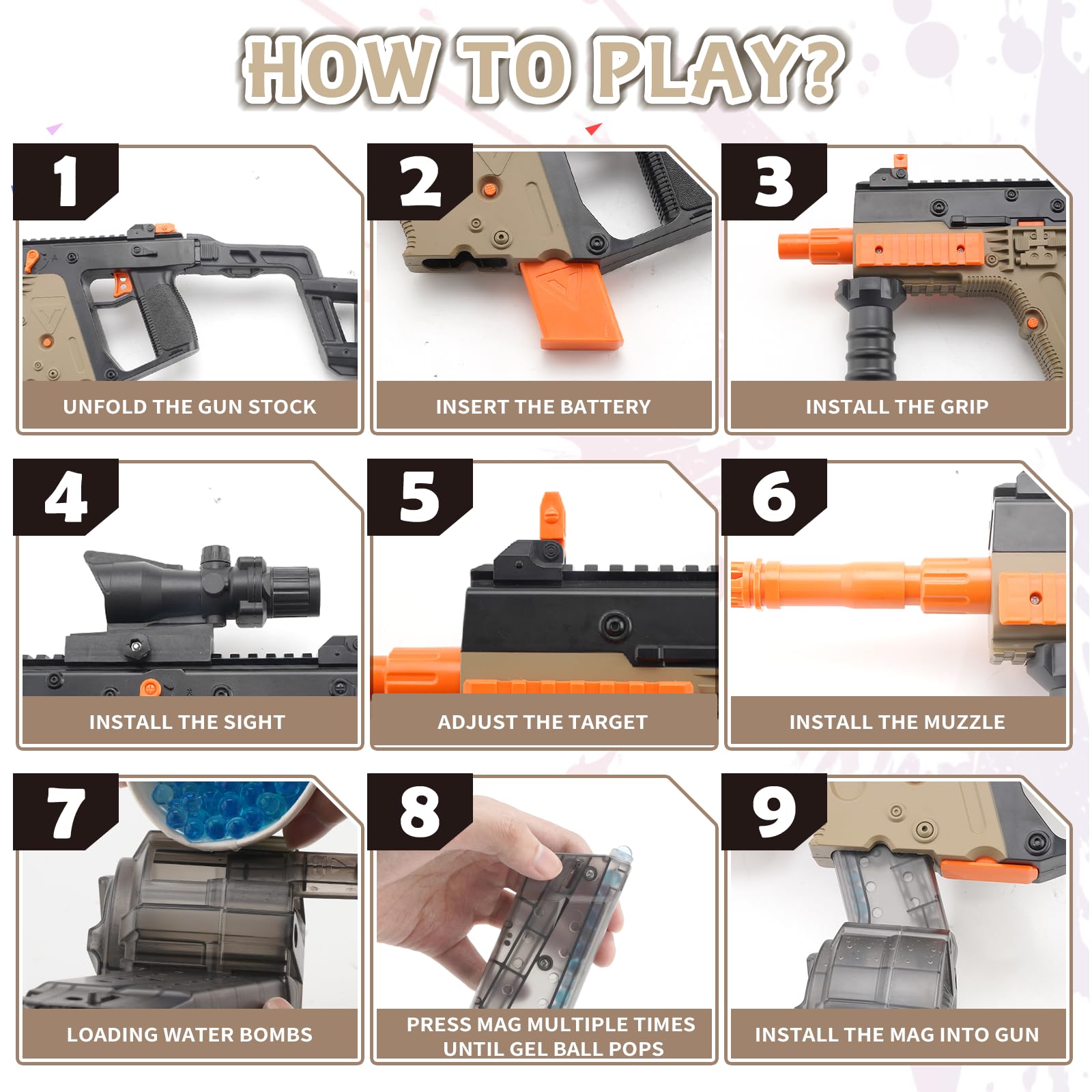 HOW TO PLAY?

1
UNFOLD THE GUN STOCK

2
INSERT THE BATTERY

3
INSTALL THE GRIP

4
INSTALL THE SIGHT

5
ADJUST THE TARGET

6
INSTALL THE MUZZLE

7
LOADING WATER BOMBS

8
PRESS MAG MULTIPLE TIMES UNTIL GEL BALL POPS

9
INSTALL THE MAG INTO GUN