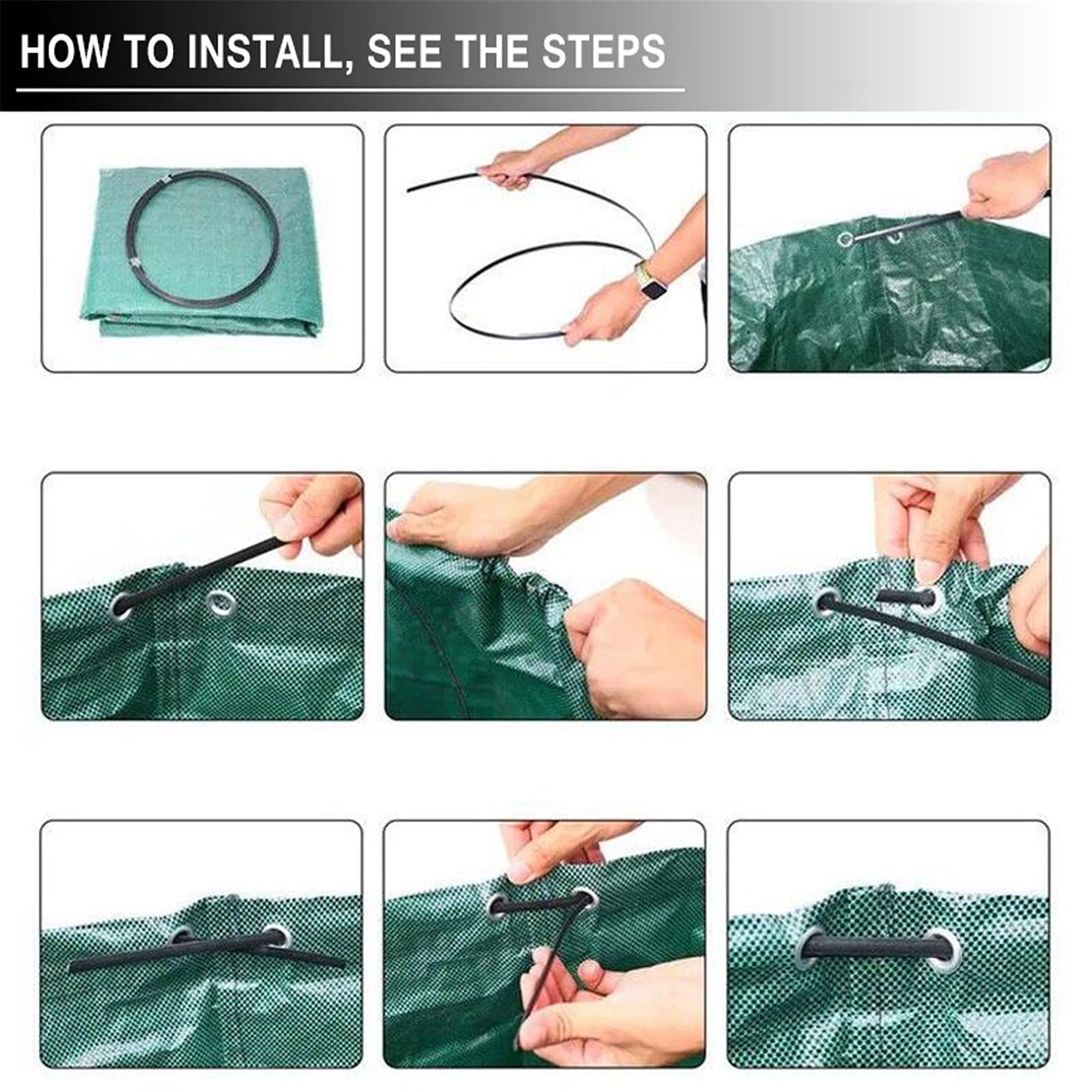 HOW TO INSTALL, SEE THE STEPS