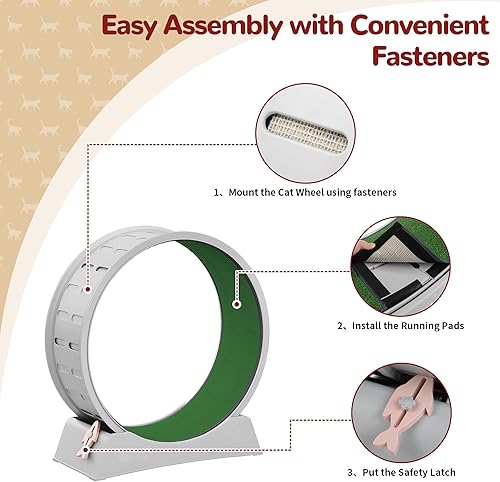 Easy Assembly with Convenient Fasteners

1、Mount the Cat Wheel using fasteners

2、Install the Running Pads

3、Put the Safety Latch