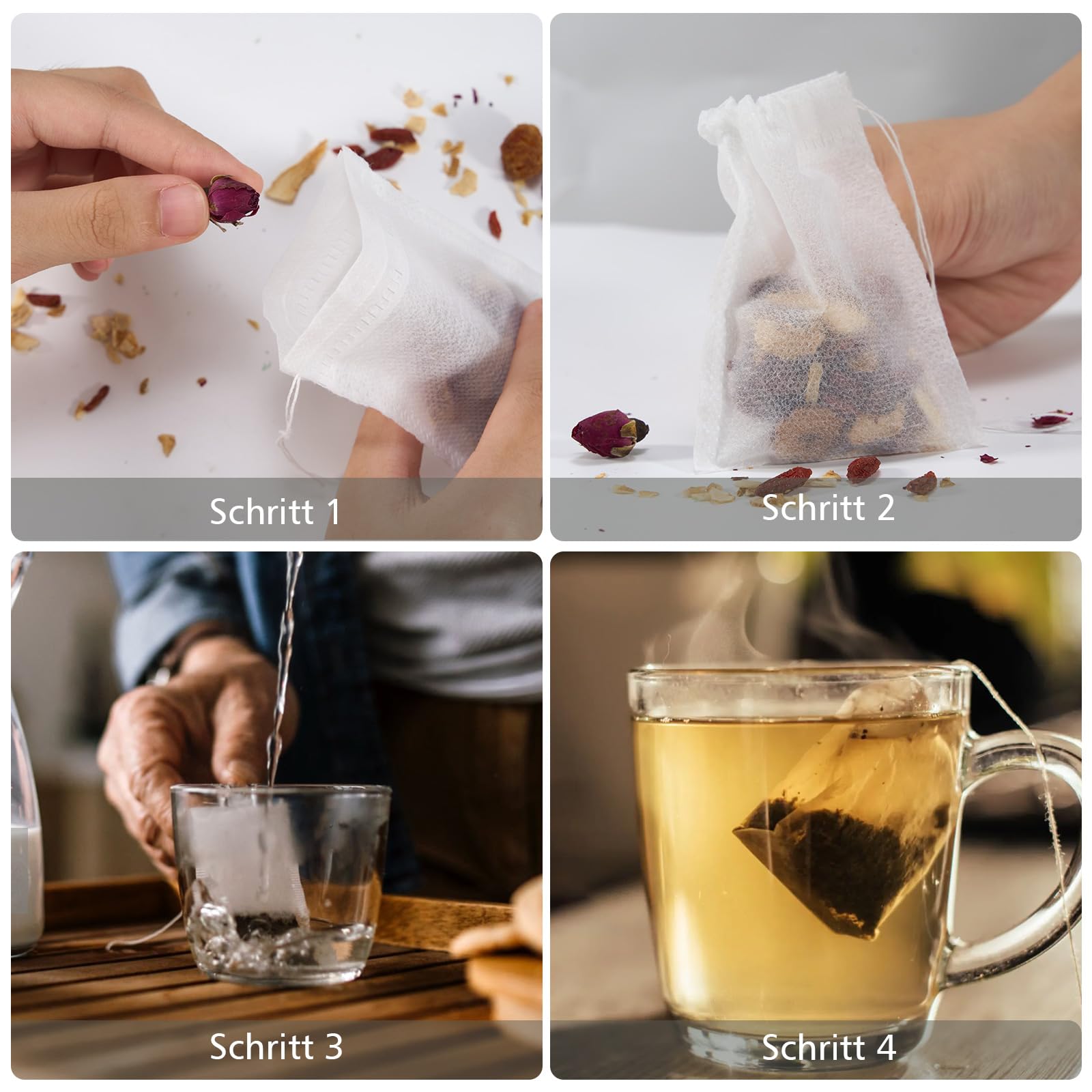 Schritt 1

Schritt 2

Schritt 3

Schritt 4