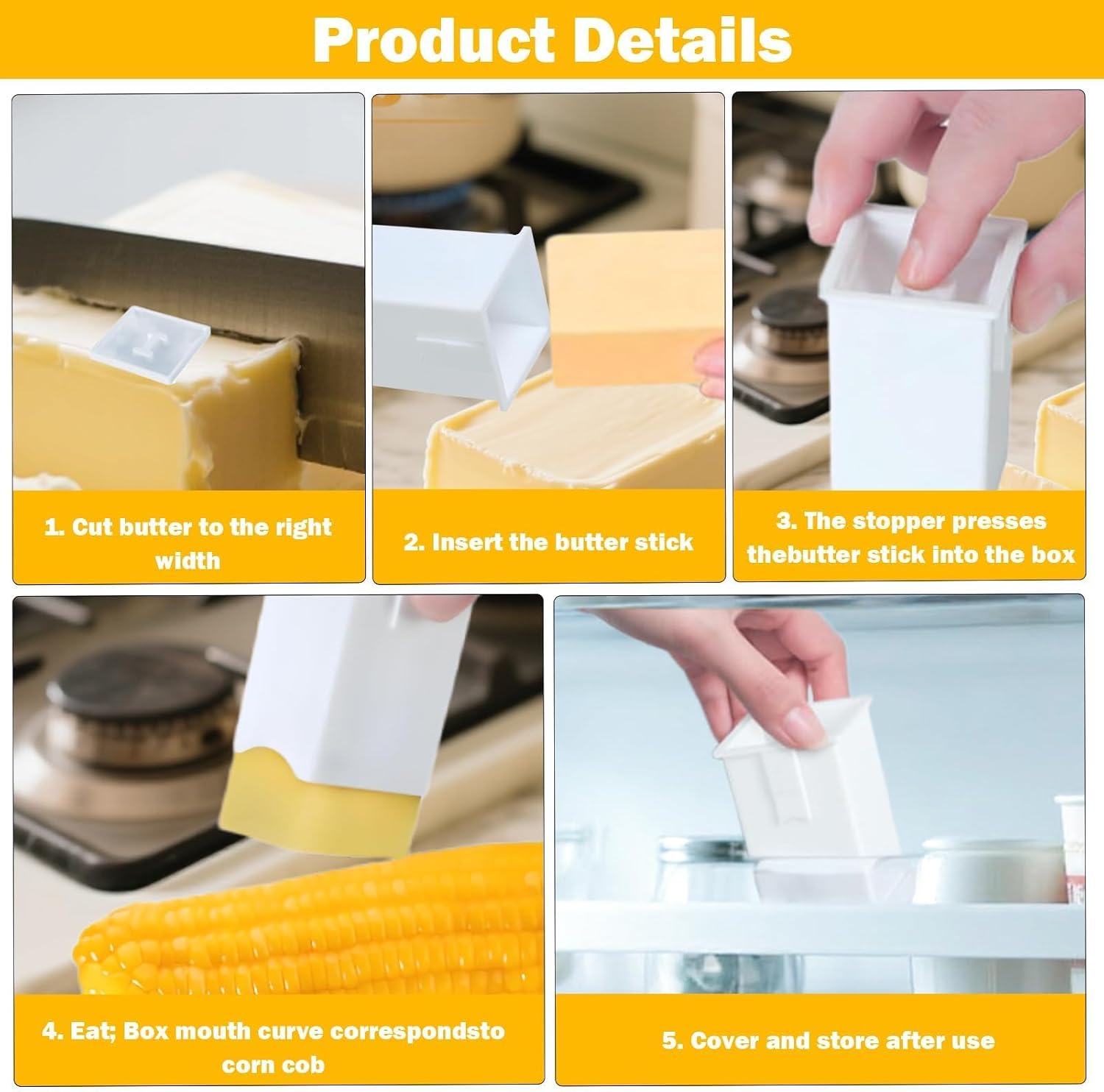 Product Details

1. Cut butter to the right width

2. Insert the butter stick

3. The stopper presses thebutter stick into the box

4. Eat; Box mouth curve correspondsto corn cob

5. Cover and store after use