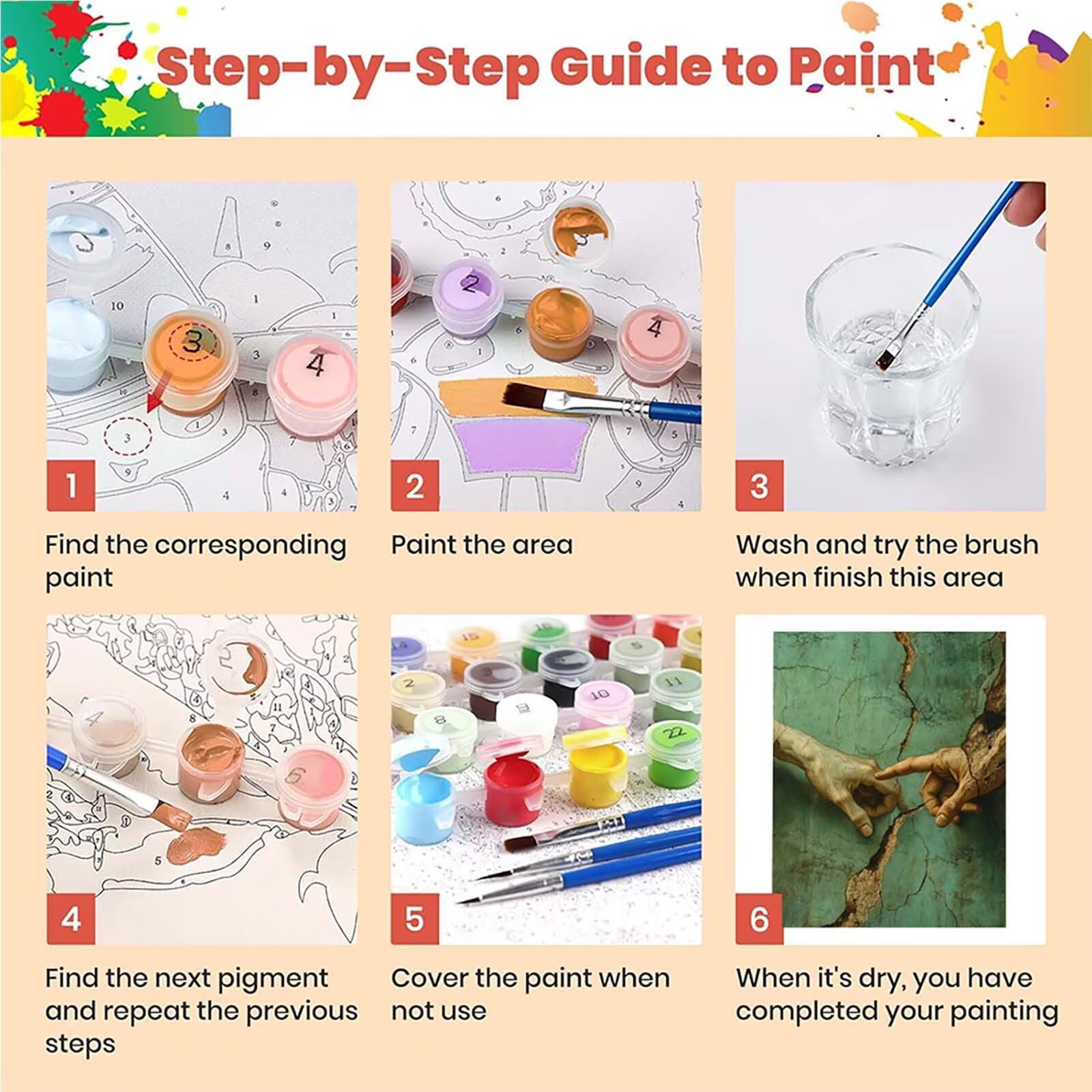 Step-by-Step Guide to Paint

1

Find the corresponding paint

2

Paint the area

3

Wash and try the brush when finish this area

4

Find the next pigment and repeat the previous steps

5

Cover the paint when not use

6

When it's dry, you have completed your painting