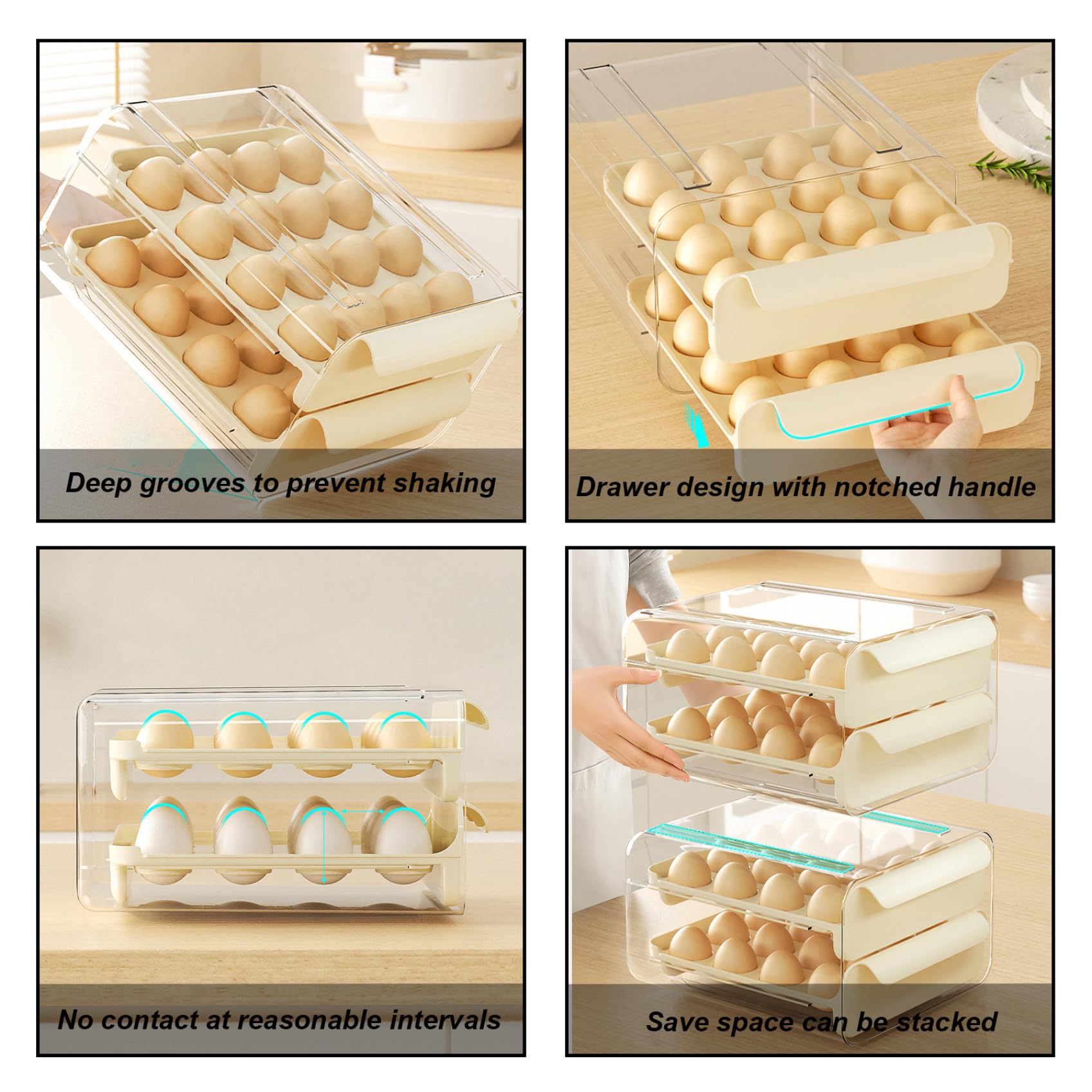 Deep grooves to prevent shaking

Drawer design with notched handle

No contact at reasonable intervals

Save space can be stacked