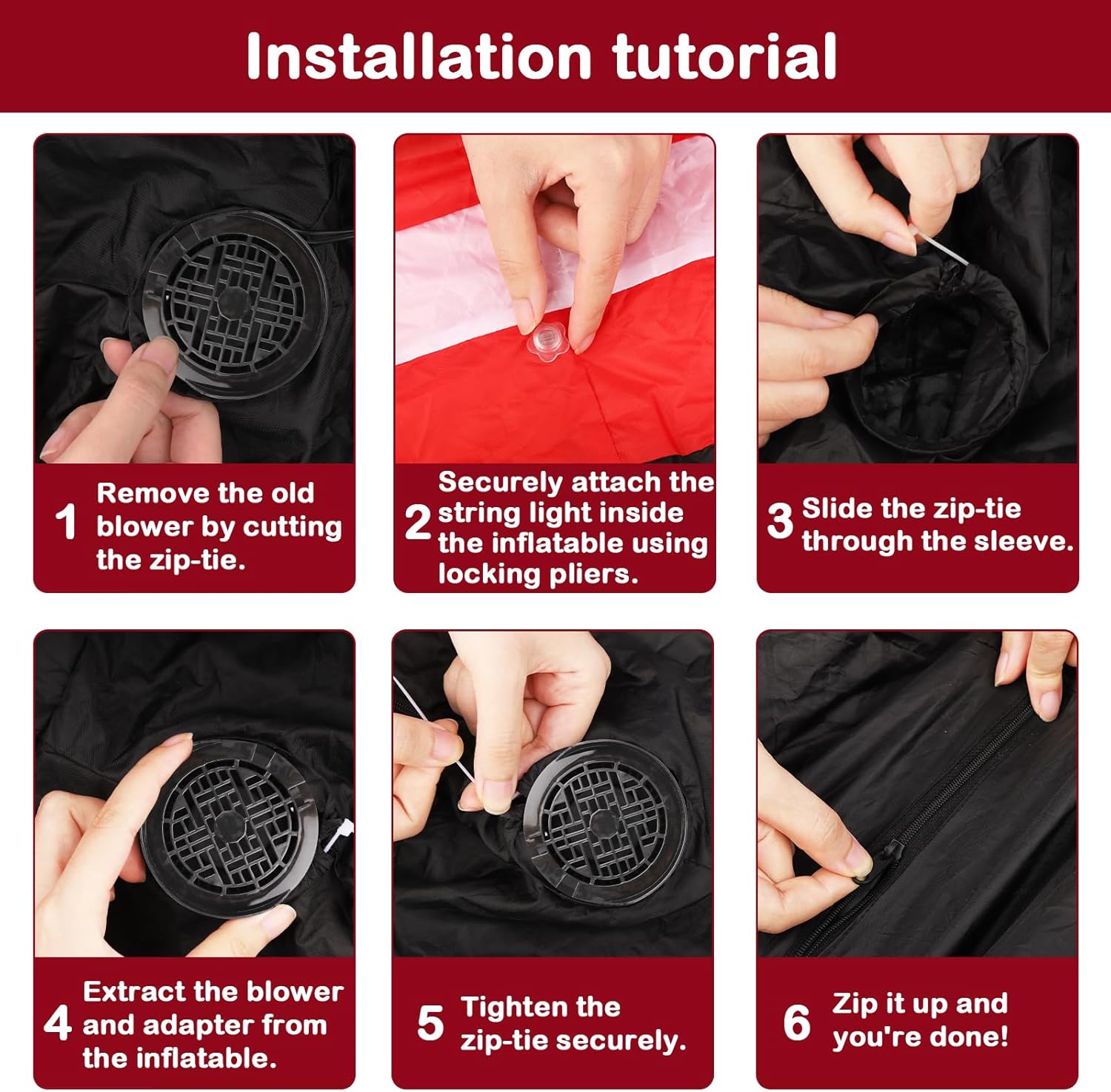 Installation tutorial

1 Remove the old blower by cutting the zip-tie.

2 Securely attach the string light inside the inflatable using locking pliers.

3 Slide the zip-tie through the sleeve.

4 Extract the blower and adapter from the inflatable.

5 Tighten the zip-tie securely.

6 Zip it up and you're done!