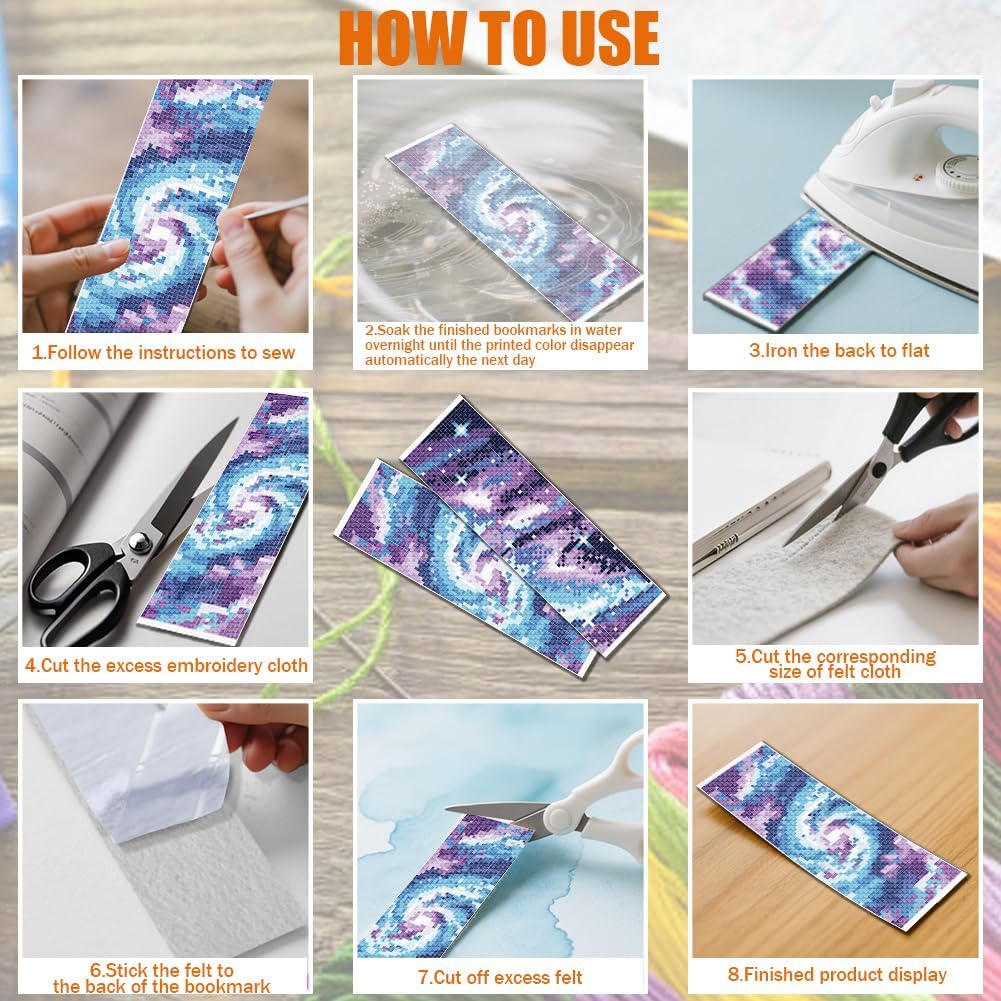 HOW TO USE

1.Follow the instructions to sew

2.Soak the finished bookmarks in water overnight until the printed color disappear automatically the next day

3.Iron the back to flat

4.Cut the excess embroidery cloth

5.Cut the corresponding size of felt cloth

6.Stick the felt to the back of the bookmark

7.Cut off excess felt

8.Finished product display