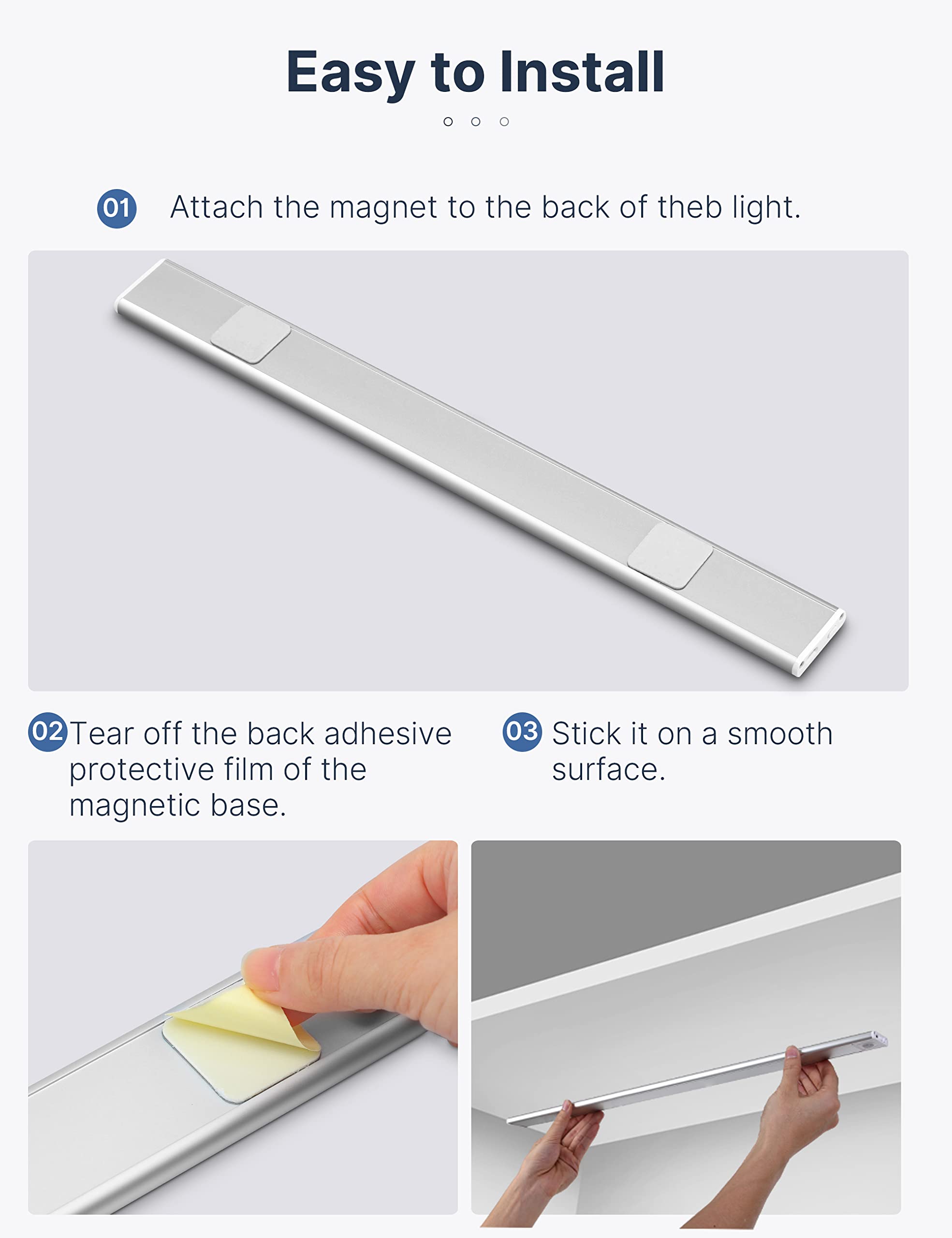 Easy to Install

01 Attach the magnet to the back of theb light.

02 Tear off the back adhesive protective film of the magnetic base.

03 Stick it on a smooth surface.