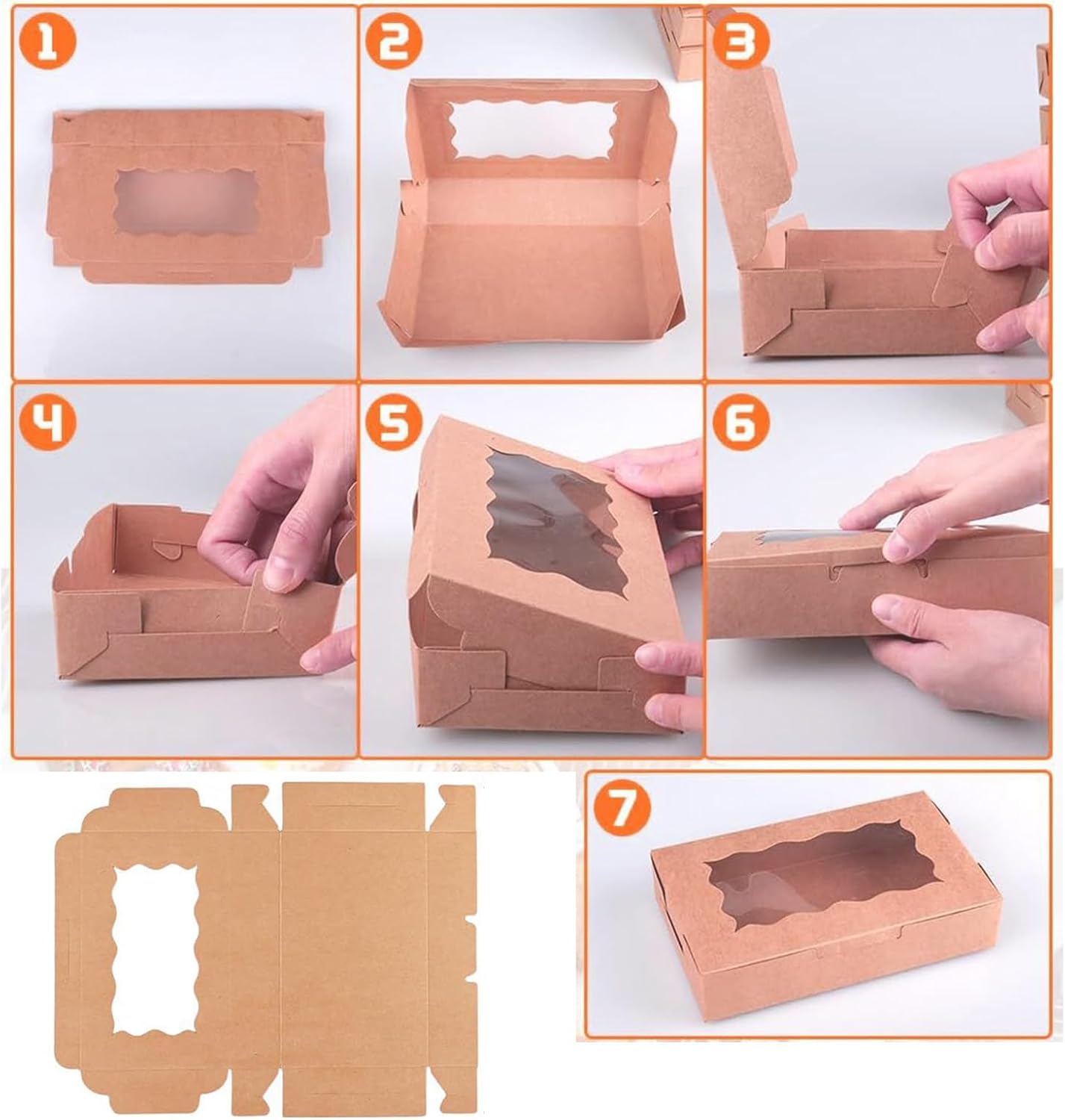 1
2
3
4
5
6
7