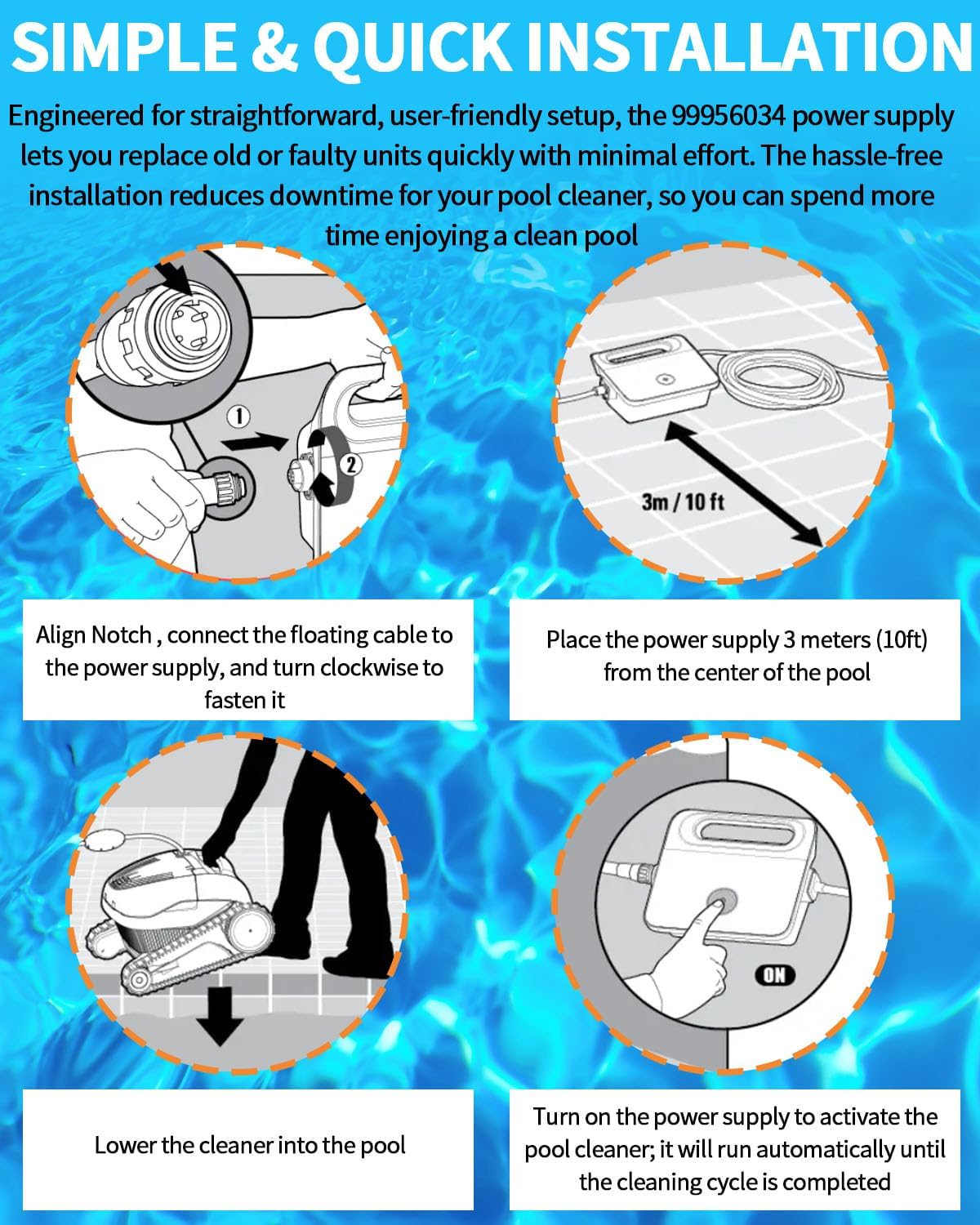 SIMPLE & QUICK INSTALLATION

Engineered for straightforward, user-friendly setup, the 99956034 power supply lets you replace old or faulty units quickly with minimal effort. The hassle-free installation reduces downtime for your pool cleaner, so you can spend more time enjoying a clean pool

1

2

3m / 10 ft

Align Notch , connect the floating cable to the power supply, and turn clockwise to fasten it

Place the power supply 3 meters (10ft) from the center of the pool

ON

Lower the cleaner into the pool

Turn on the power supply to activate the pool cleaner; it will run automatically until the cleaning cycle is completed