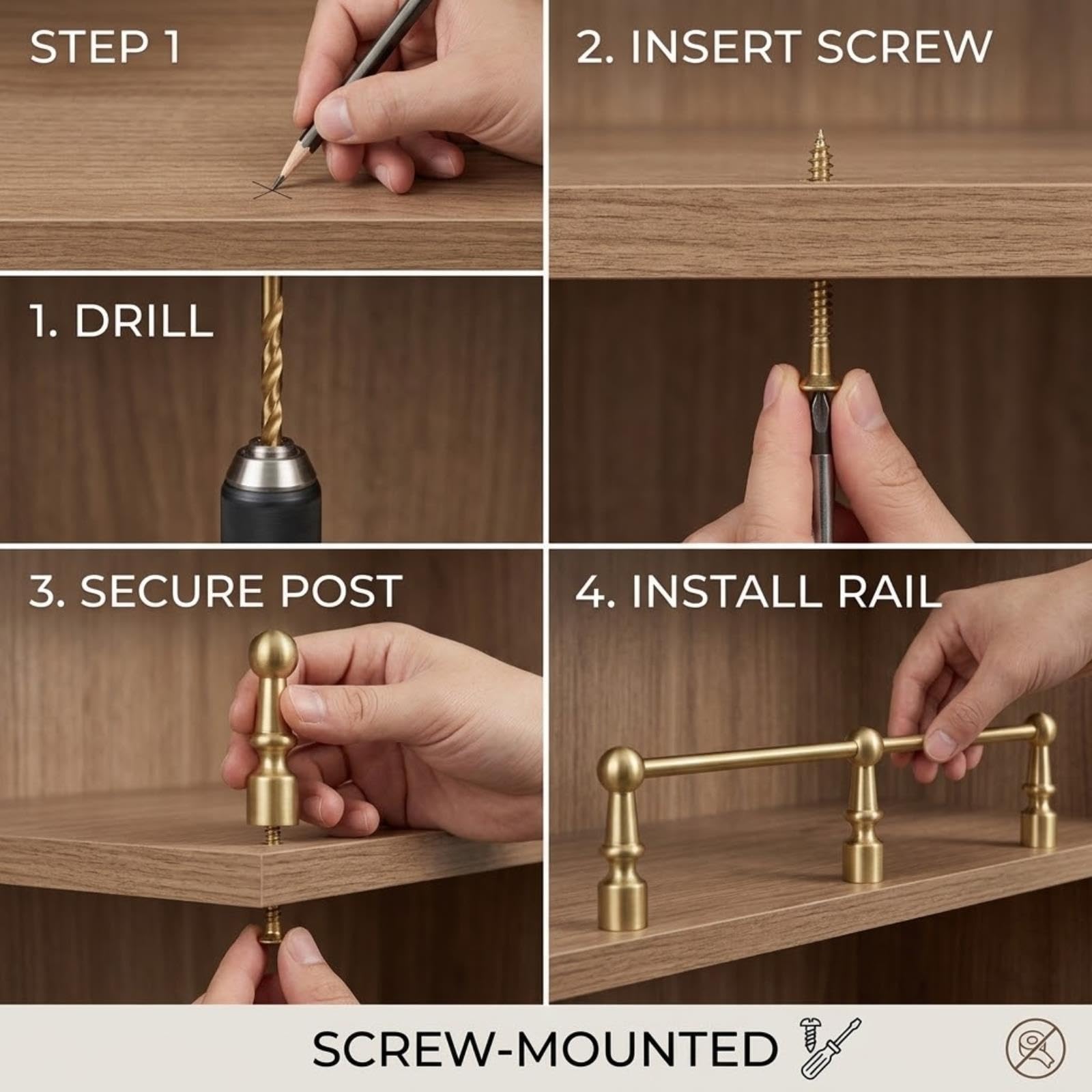 STEP 1

2. INSERT SCREW

1. DRILL

3. SECURE POST

4. INSTALL RAIL

SCREW-MOUNTED