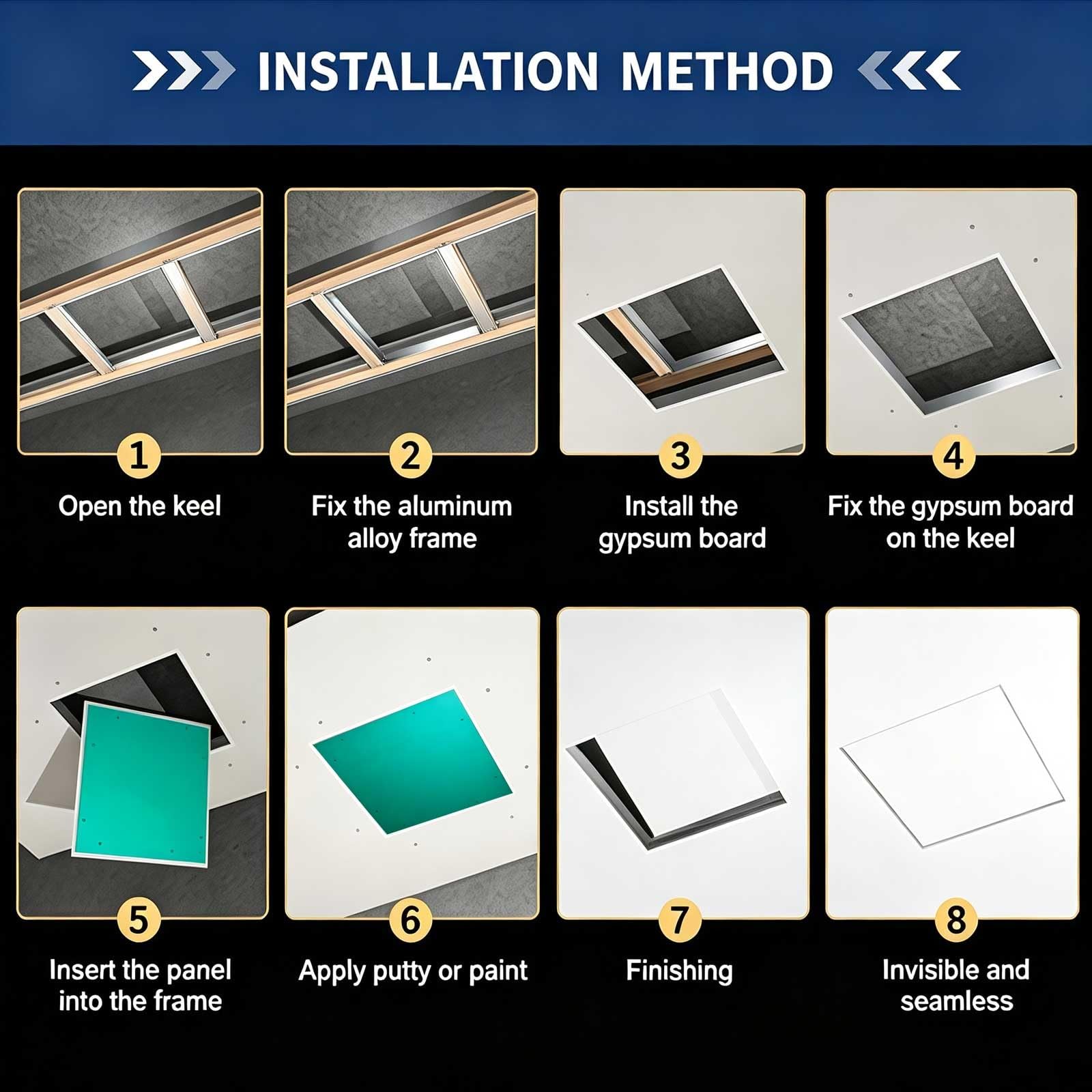 INSTALLATION METHOD

1
Open the keel

2
Fix the aluminum alloy frame

3
Install the gypsum board

4
Fix the gypsum board on the keel

5
Insert the panel into the frame

6
Apply putty or paint

7
Finishing

8
Invisible and seamless