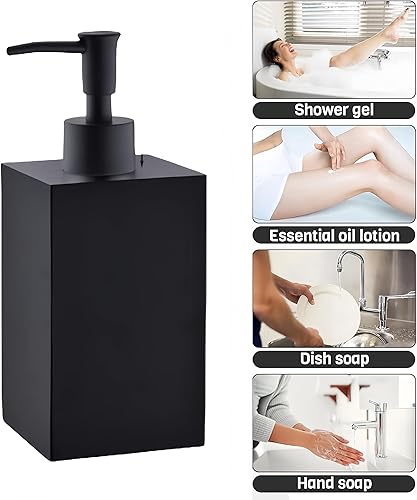 Shower gel

Essential oil lotion

Dish soap

Hand soap