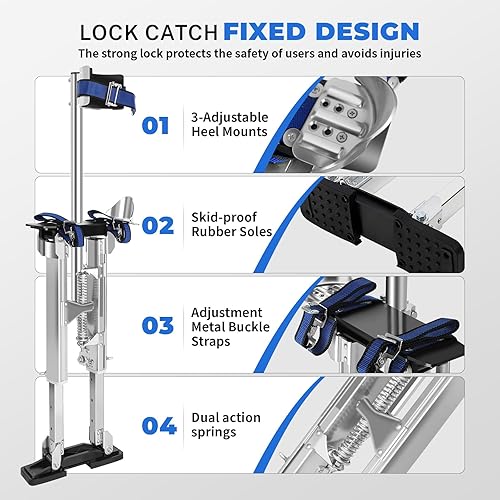 LOCK CATCH FIXED DESIGN
The strong lock protects the safety of users and avoids injuries

01 3-Adjustable Heel Mounts

02 Skid-proof Rubber Soles

03 Adjustment Metal Buckle Straps

04 Dual action springs