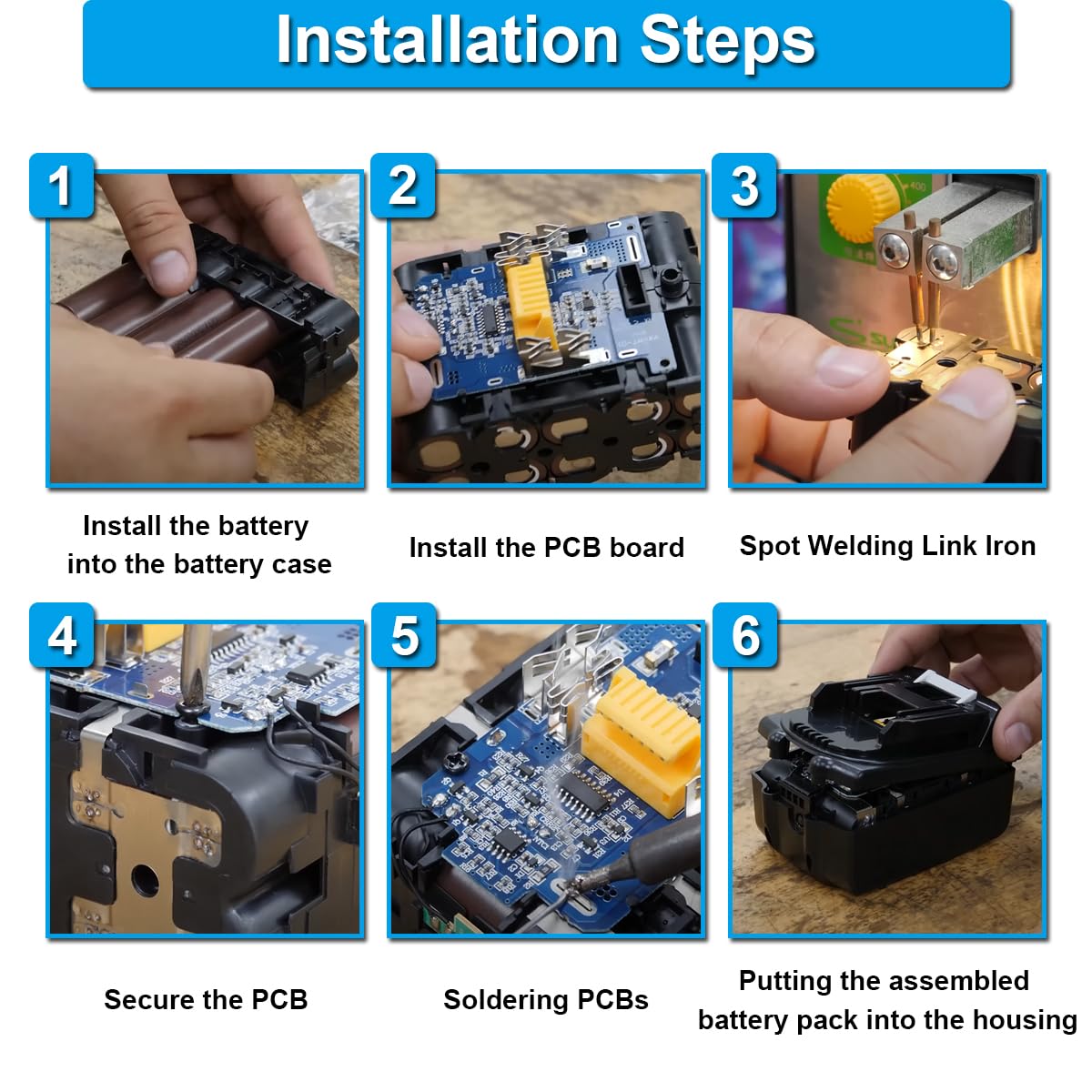 Installation Steps

1

Install the battery into the battery case

2

Install the PCB board

3

Spot Welding Link Iron

4

Secure the PCB

5

Soldering PCBs

6

Putting the assembled battery pack into the housing