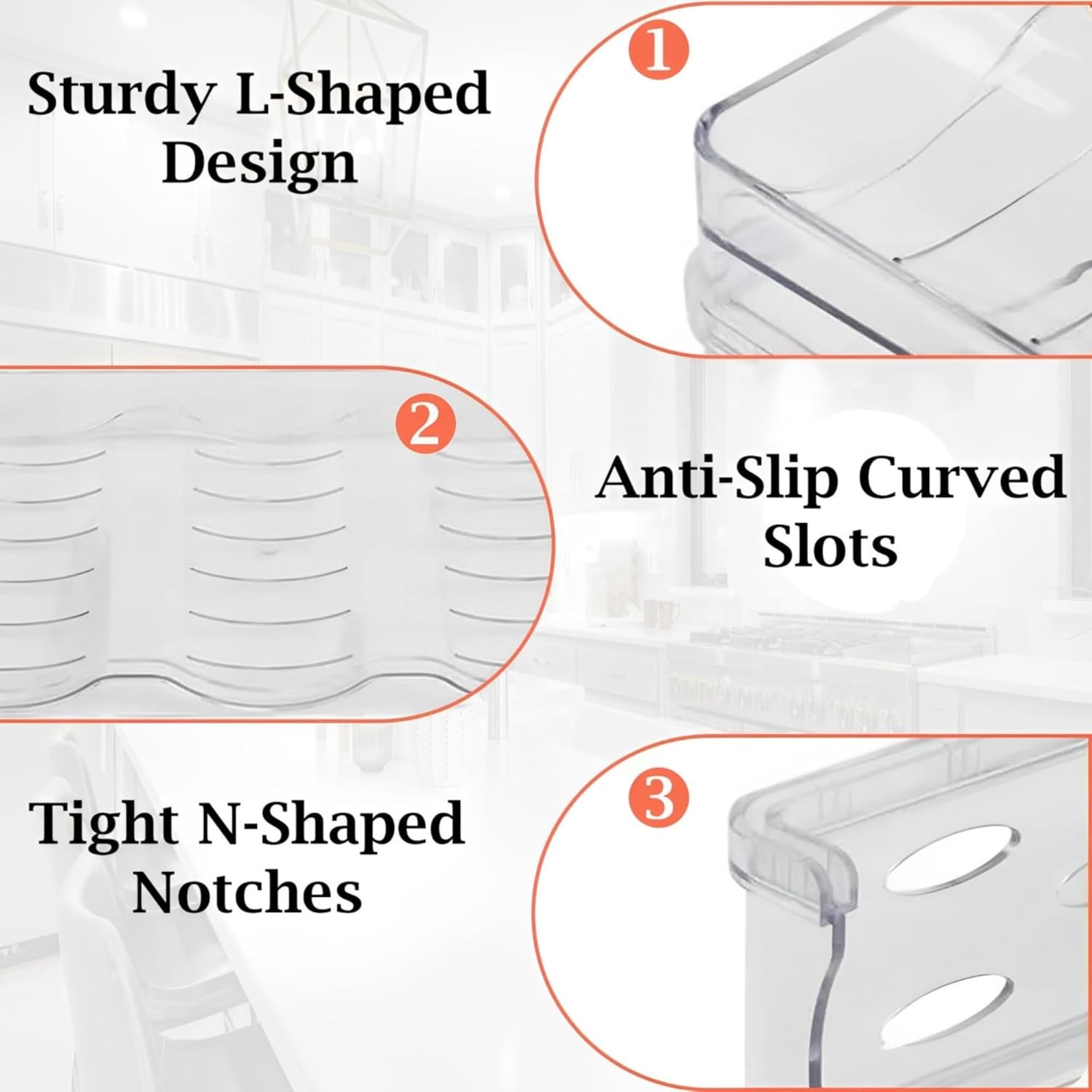 Sturdy L-Shaped Design

1

2

Anti-Slip Curved Slots

Tight N-Shaped Notches

3