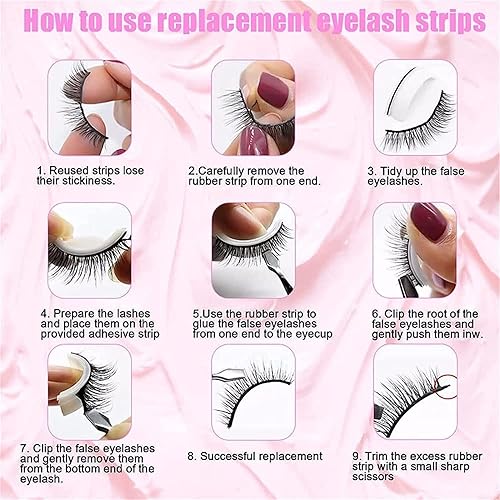 How to use replacement eyelash strips

1. Reused strips lose their stickiness.

2.Carefully remove the rubber strip from one end.

3. Tidy up the false eyelashes.

4. Prepare the lashes and place them on the provided adhesive strip

5.Use the rubber strip to glue the false eyelashes from one end to the eyecup

6. Clip the root of the false eyelashes and gently push them inw.

7. Clip the false eyelashes and gently remove them from the bottom end of the eyelash.

8. Successful replacement

9. Trim the excess rubber strip with a small sharp scissors