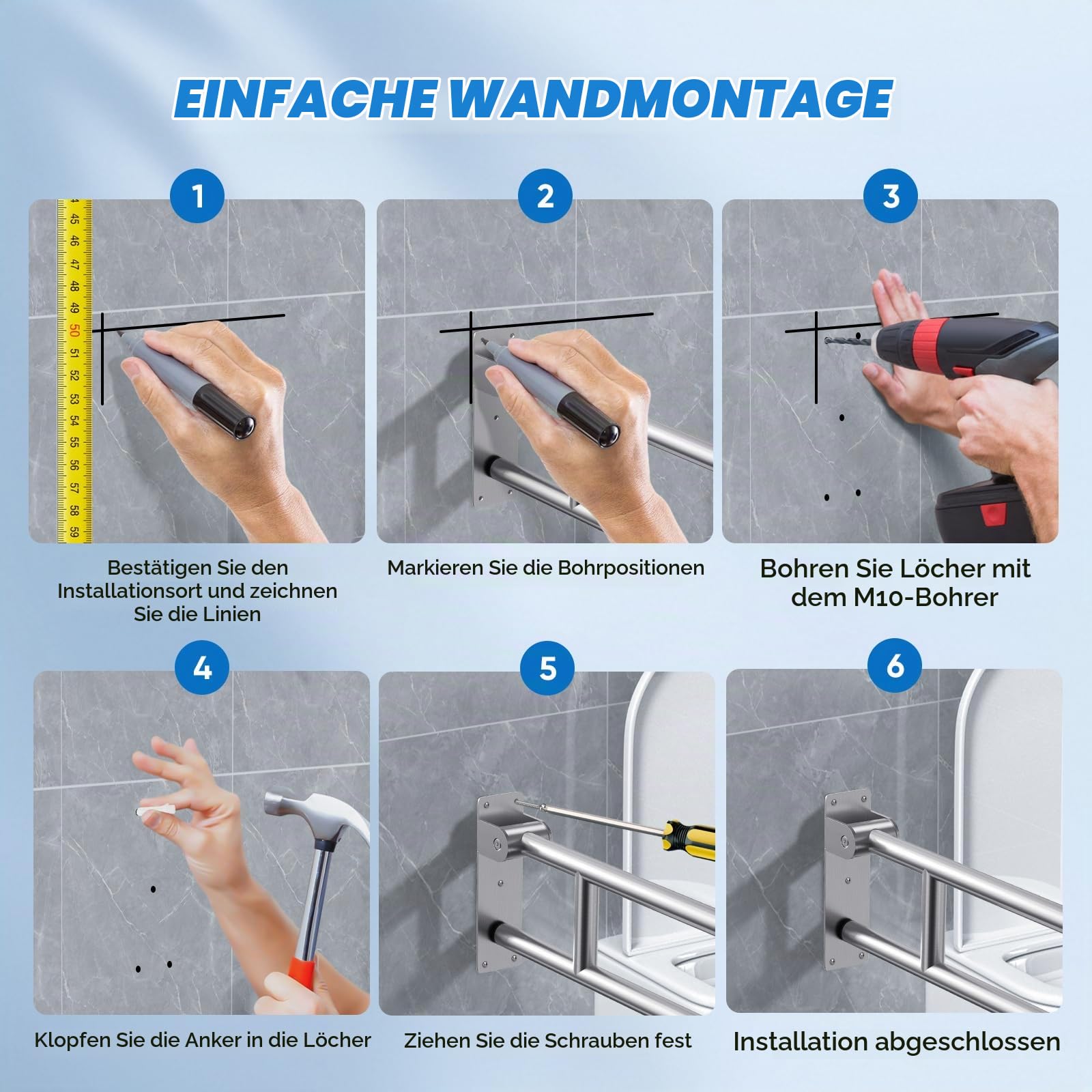 EINFACHE WANDMONTAGE

1

45 46 47 48 49 50 51 52 53 54 55 56 57 58 59

Bestätigen Sie den Installationsort und zeichnen Sie die Linien

2

Markieren Sie die Bohrpositionen

3

Bohren Sie Löcher mit dem M10-Bohrer

4

Klopfen Sie die Anker in die Löcher

5

Ziehen Sie die Schrauben fest

6

Installation abgeschlossen